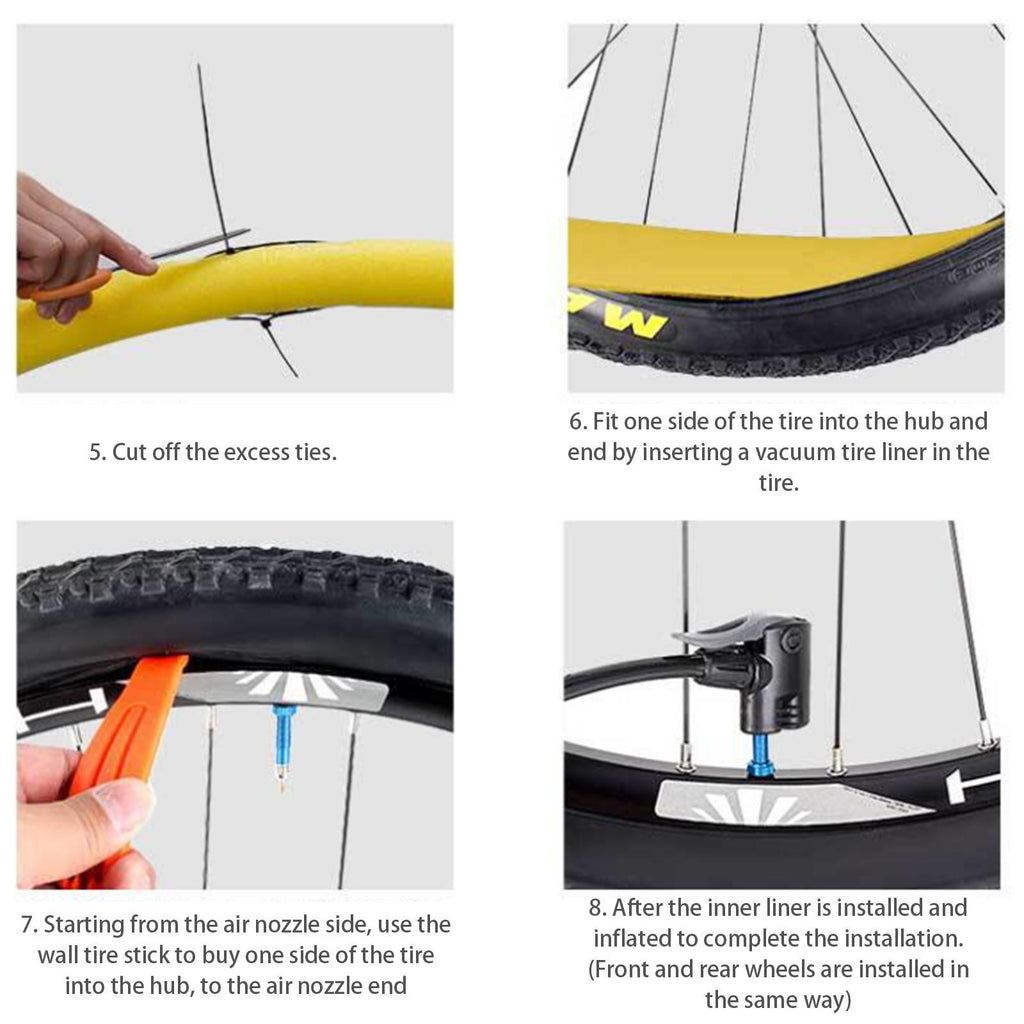 5. Cut off the excess ties.

6. Fit one side of the tire into the hub and end by inserting a vacuum tire liner in the tire.

7. Starting from the air nozzle side, use the wall tire stick to buy one side of the tire into the hub, to the air nozzle end

8. After the inner liner is installed and inflated to complete the installation. (Front and rear wheels are installed in the same way)