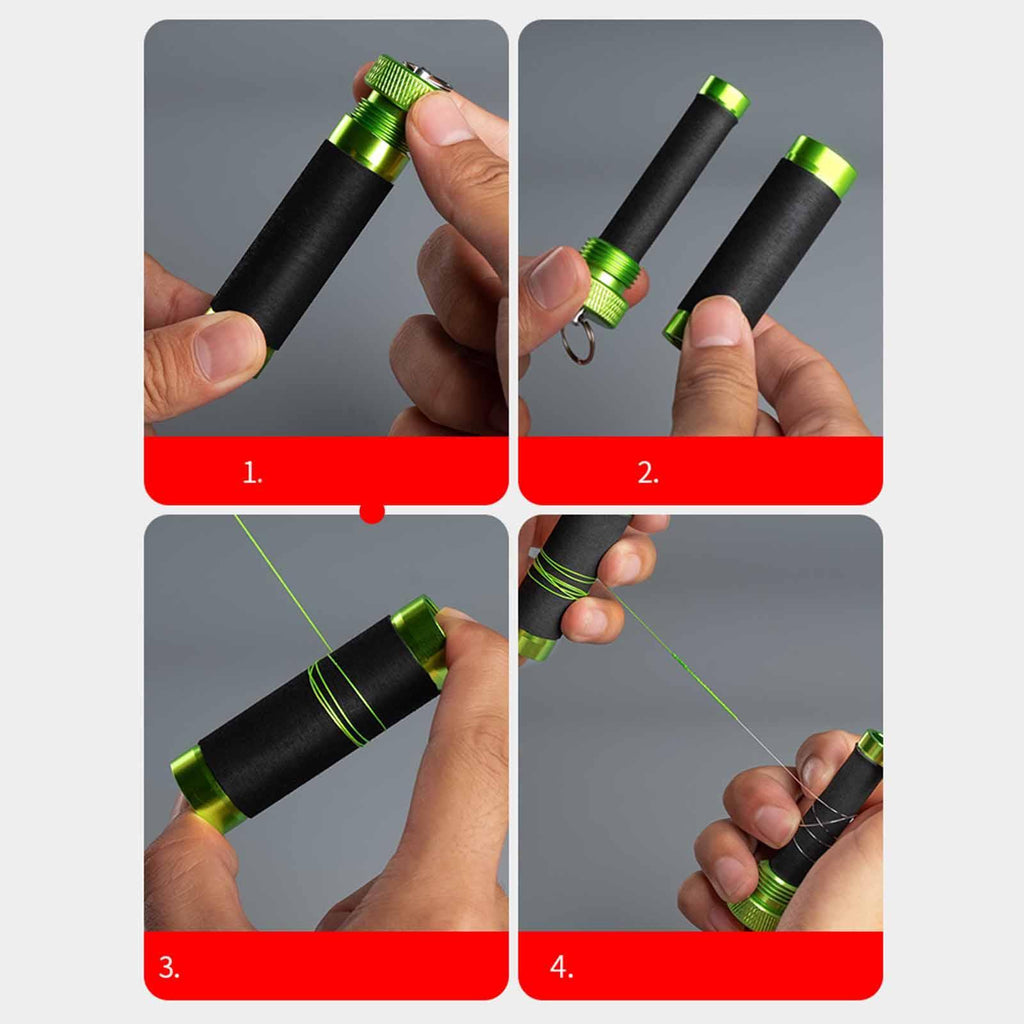 1.

2.

3.

4.