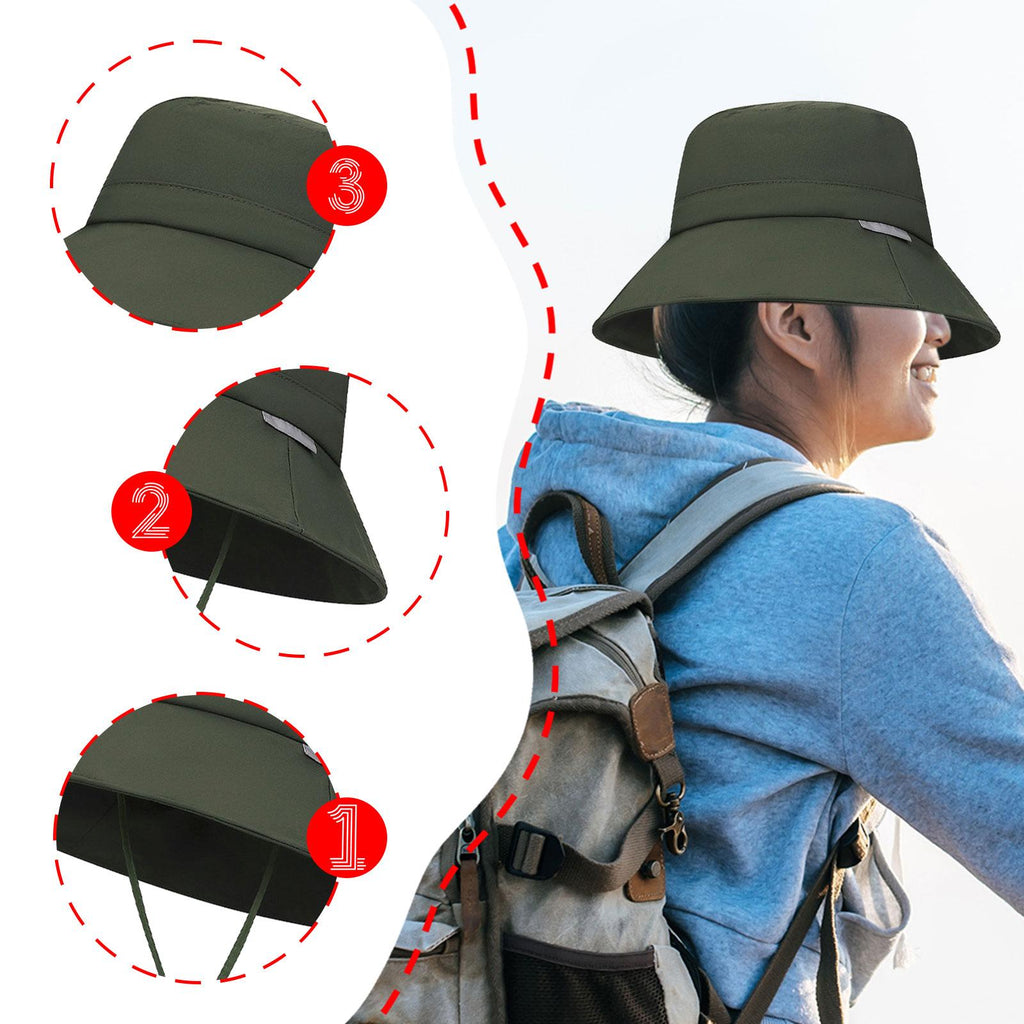 3
2
1