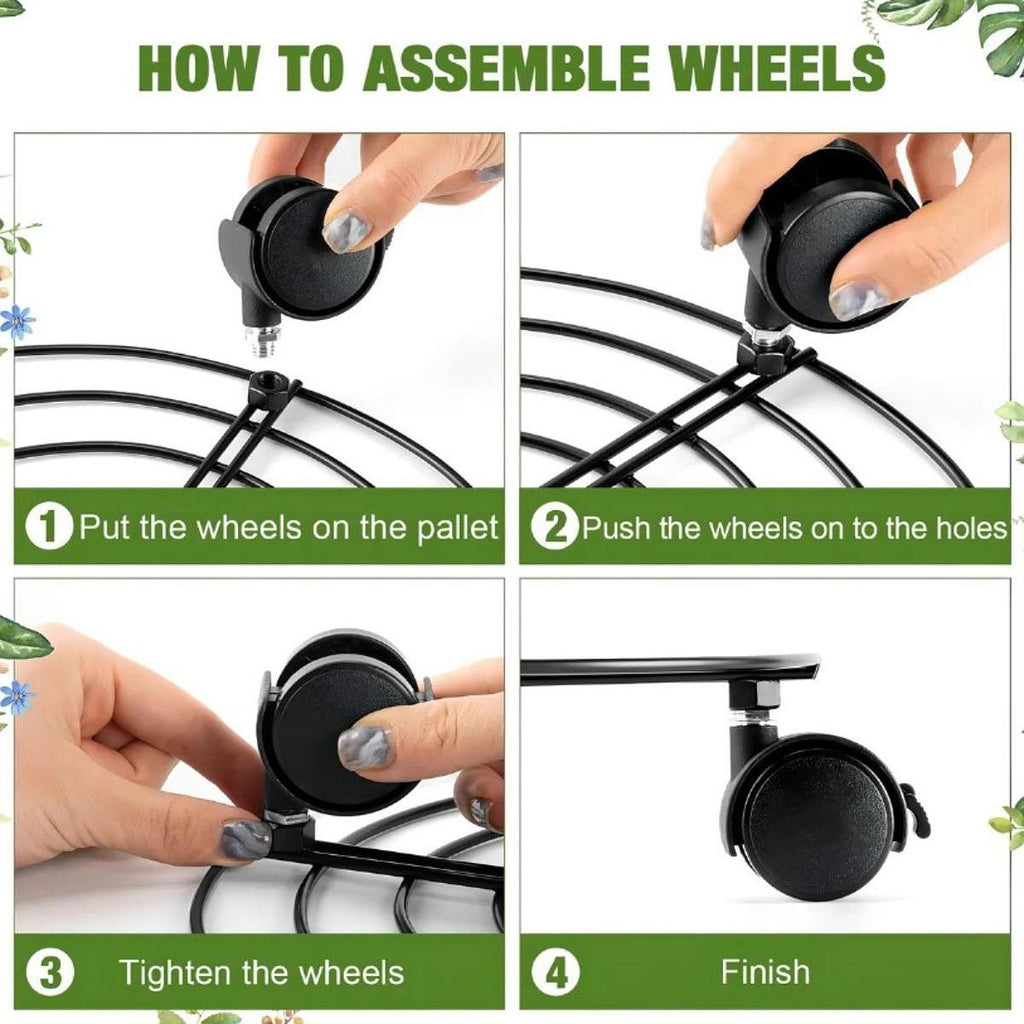 HOW TO ASSEMBLE WHEELS

1 Put the wheels on the pallet

2 Push the wheels on to the holes

3 Tighten the wheels

4 Finish