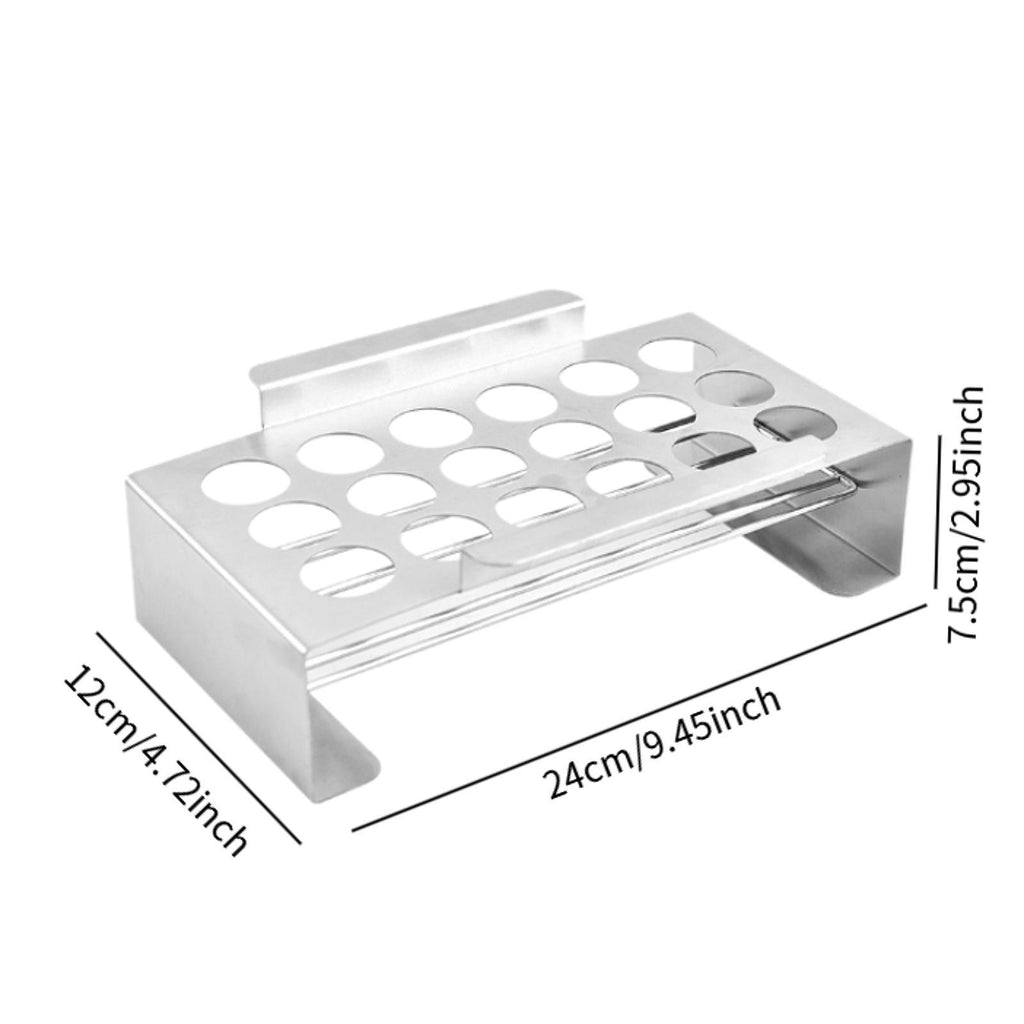 12cm/4.72inch

24cm/9.45inch

7.5cm/2.95inch