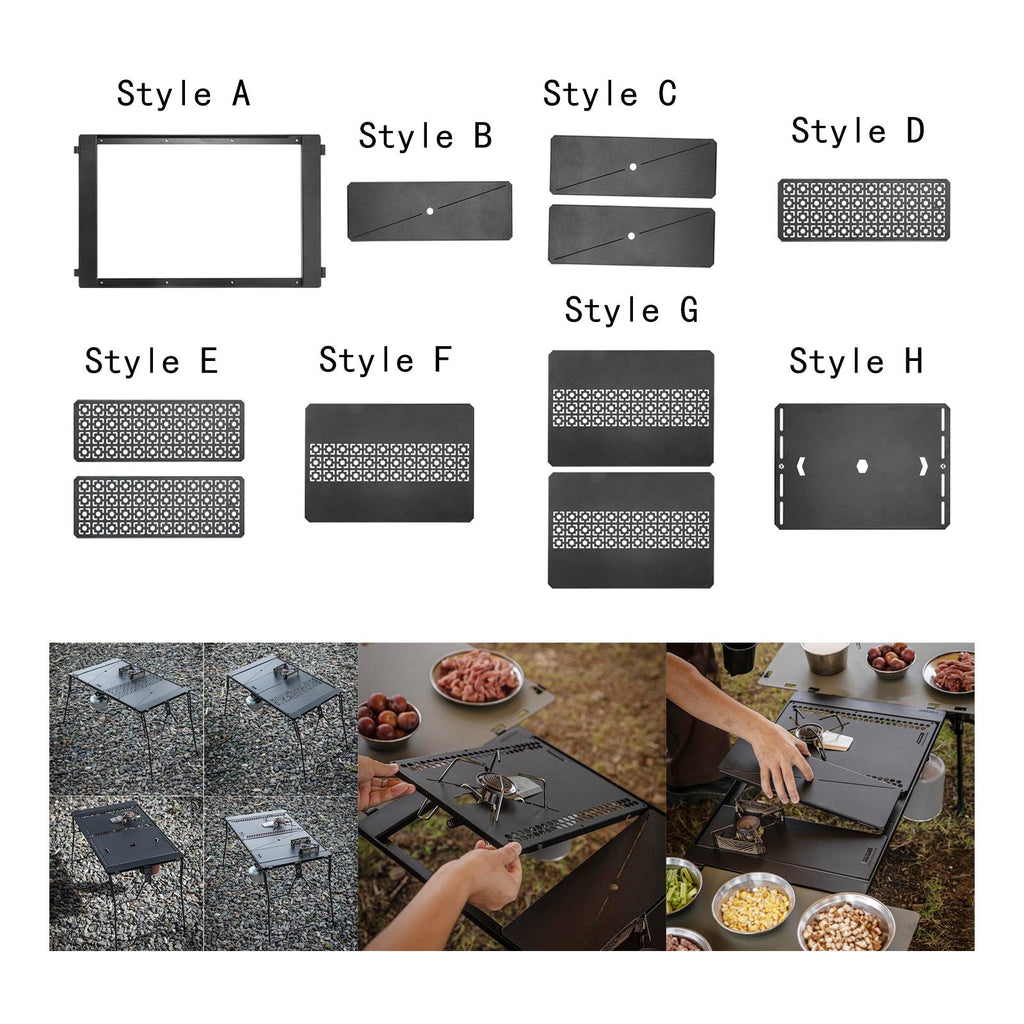 Style A
Style B
Style C
Style D
Style E
Style F
Style G
Style H