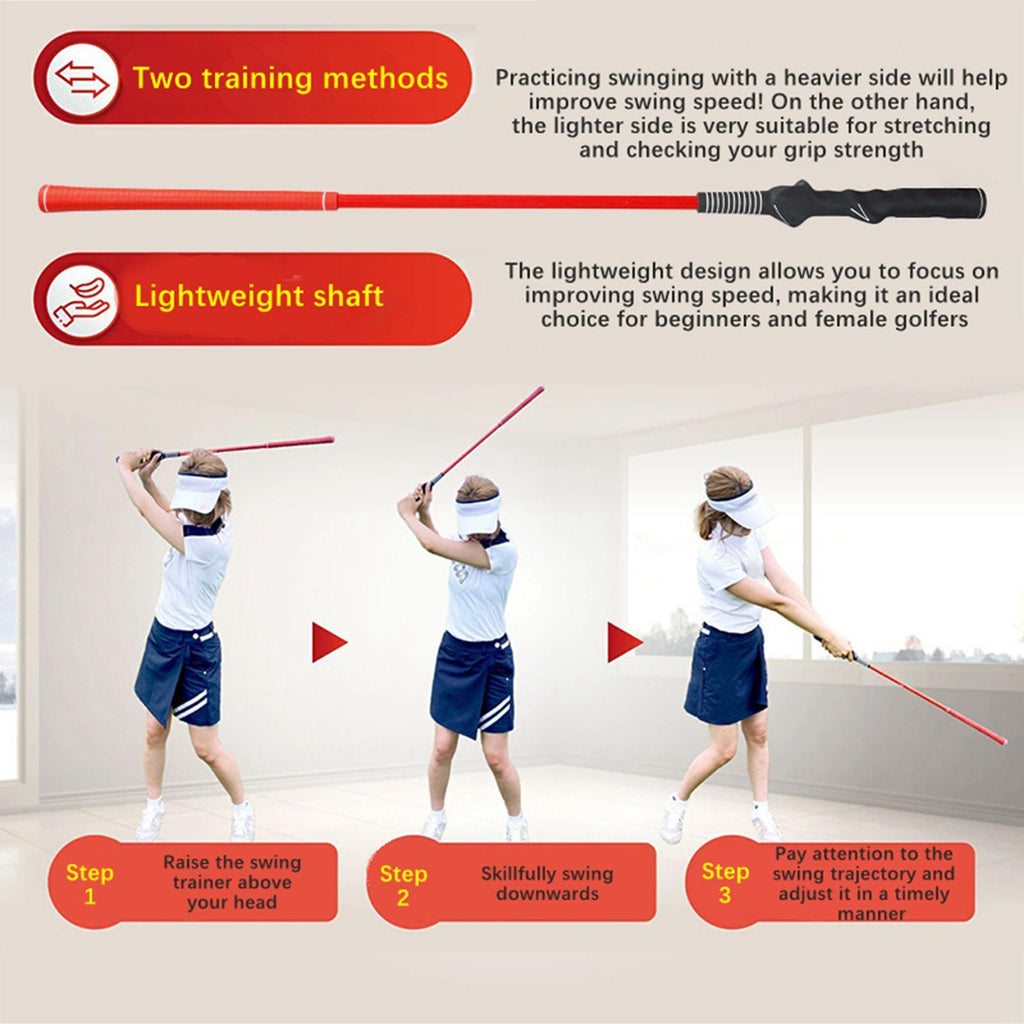 Two training methods

Practicing swinging with a heavier side will help improve swing speed! On the other hand, the lighter side is very suitable for stretching and checking your grip strength

Lightweight shaft

The lightweight design allows you to focus on improving swing speed, making it an ideal choice for beginners and female golfers

Step 1
Raise the swing trainer above your head

Step 2
Skillfully swing downwards

Step 3
Pay attention to the swing trajectory and adjust it in a timely manner