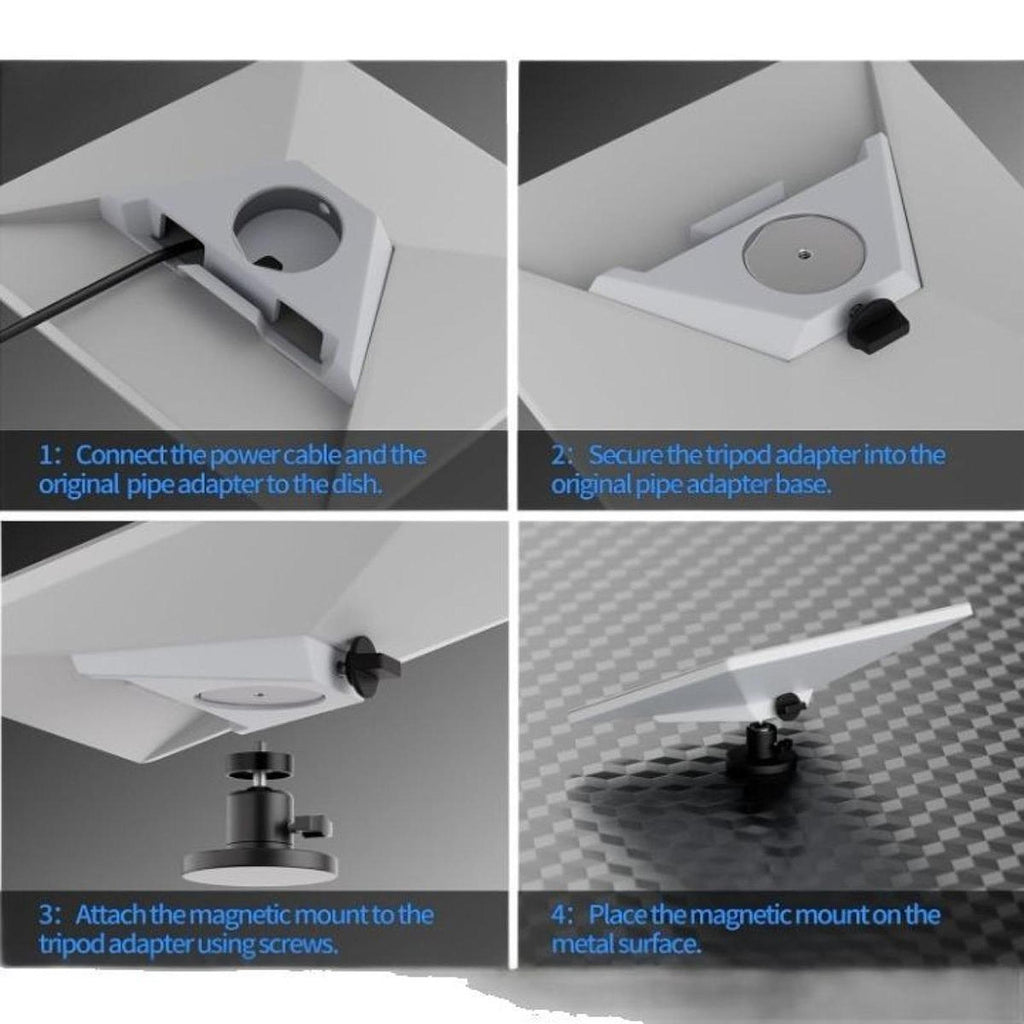 1: Connect the power cable and the original pipe adapter to the dish.

2: Secure the tripod adapter into the original pipe adapter base.

3: Attach the magnetic mount to the tripod adapter using screws.

4: Place the magnetic mount on the metal surface.