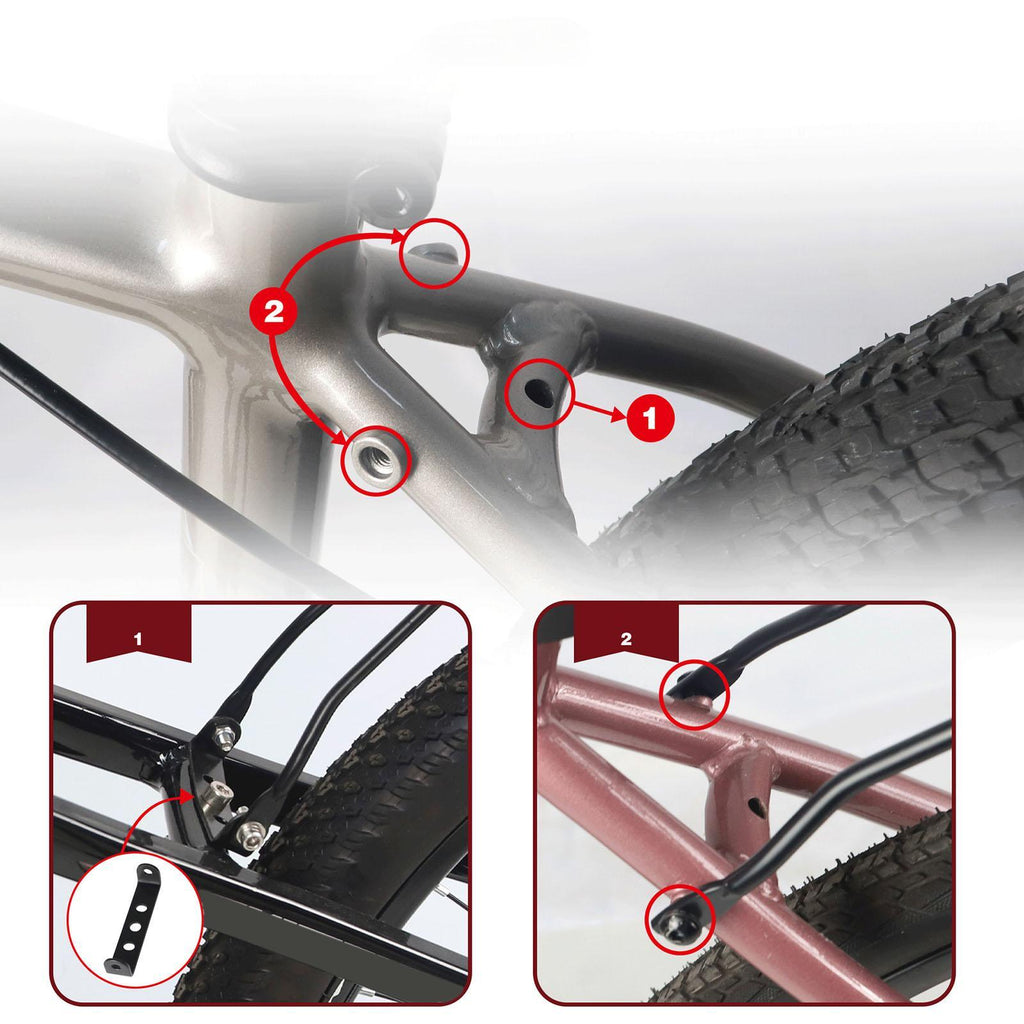 2

1

1

2