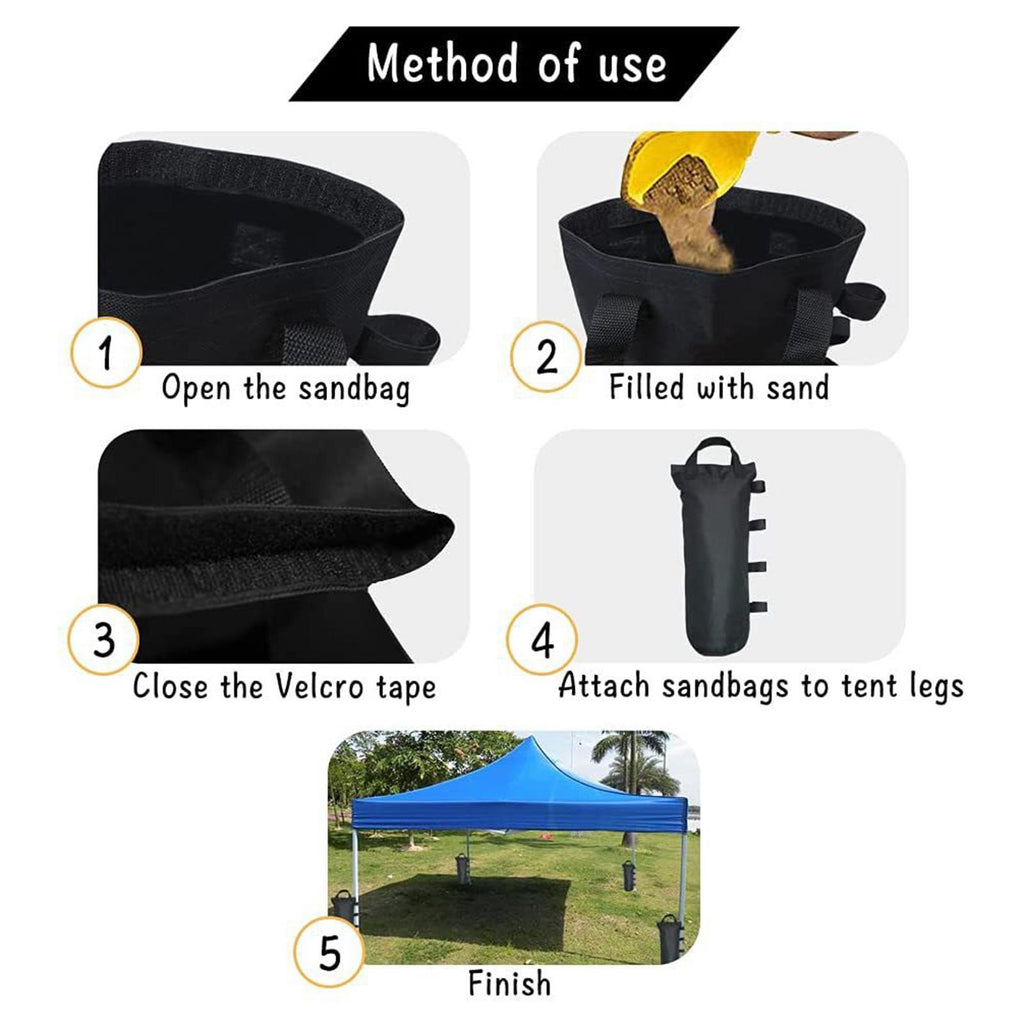 Method of use

1
Open the sandbag

2
Filled with sand

3
Close the Velcro tape

4
Attach sandbags to tent legs

5
Finish