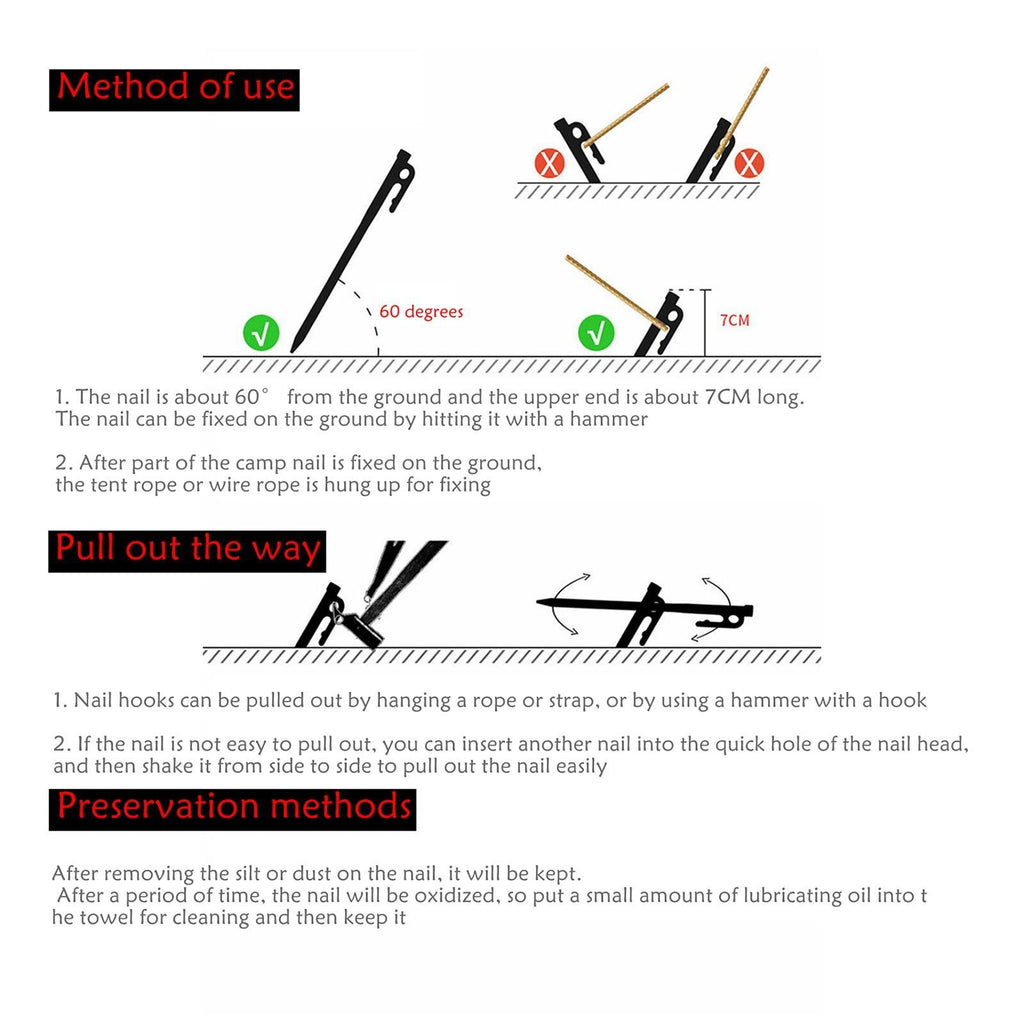 Method of use

60 degrees

7CM

1. The nail is about 60° from the ground and the upper end is about 7CM long. The nail can be fixed on the ground by hitting it with a hammer

2. After part of the camp nail is fixed on the ground, the tent rope or wire rope is hung up for fixing

Pull out the way

1. Nail hooks can be pulled out by hanging a rope or strap, or by using a hammer with a hook

2. If the nail is not easy to pull out, you can insert another nail into the quick hole of the nail head, and then shake it from side to side to pull out the nail easily

Preservation methods

After removing the silt or dust on the nail, it will be kept.
After a period of time, the nail will be oxidized, so put a small amount of lubricating oil into t he towel for cleaning and then keep it