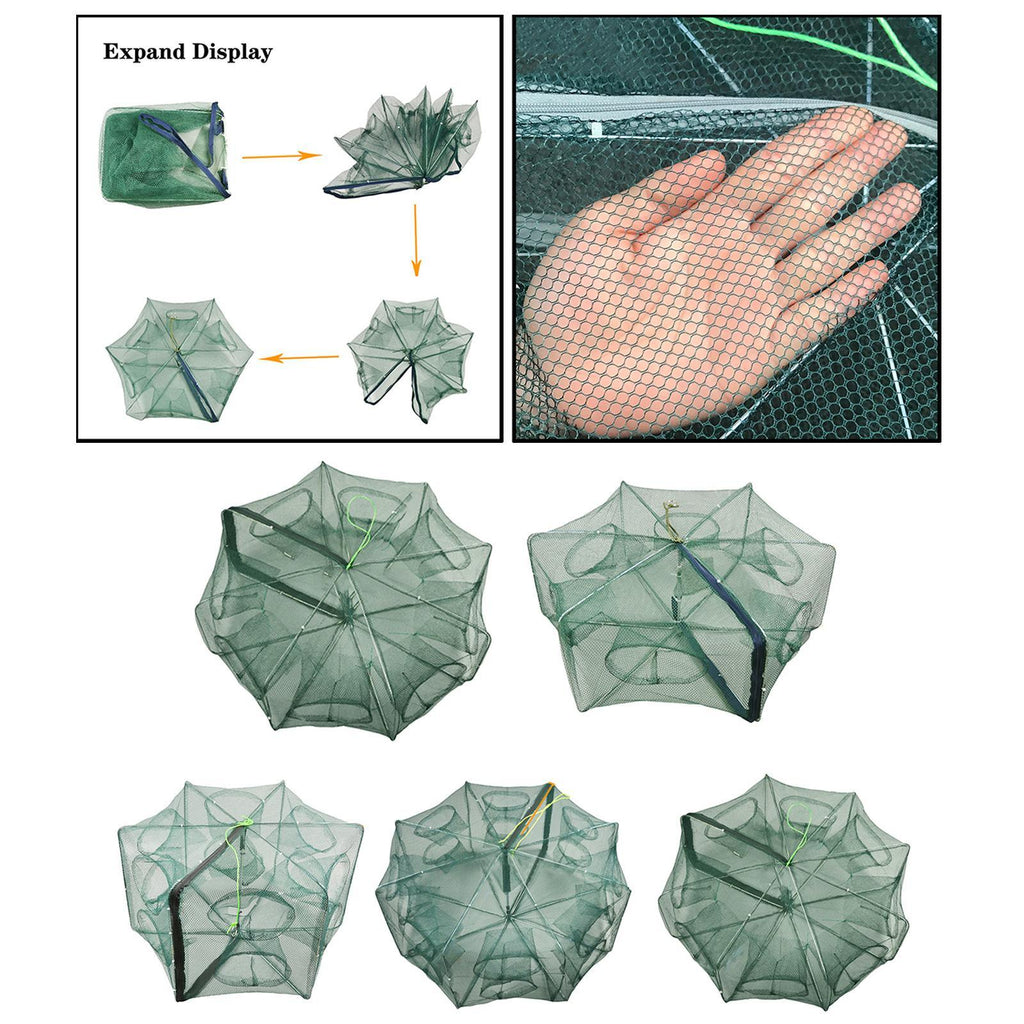 Expand Display