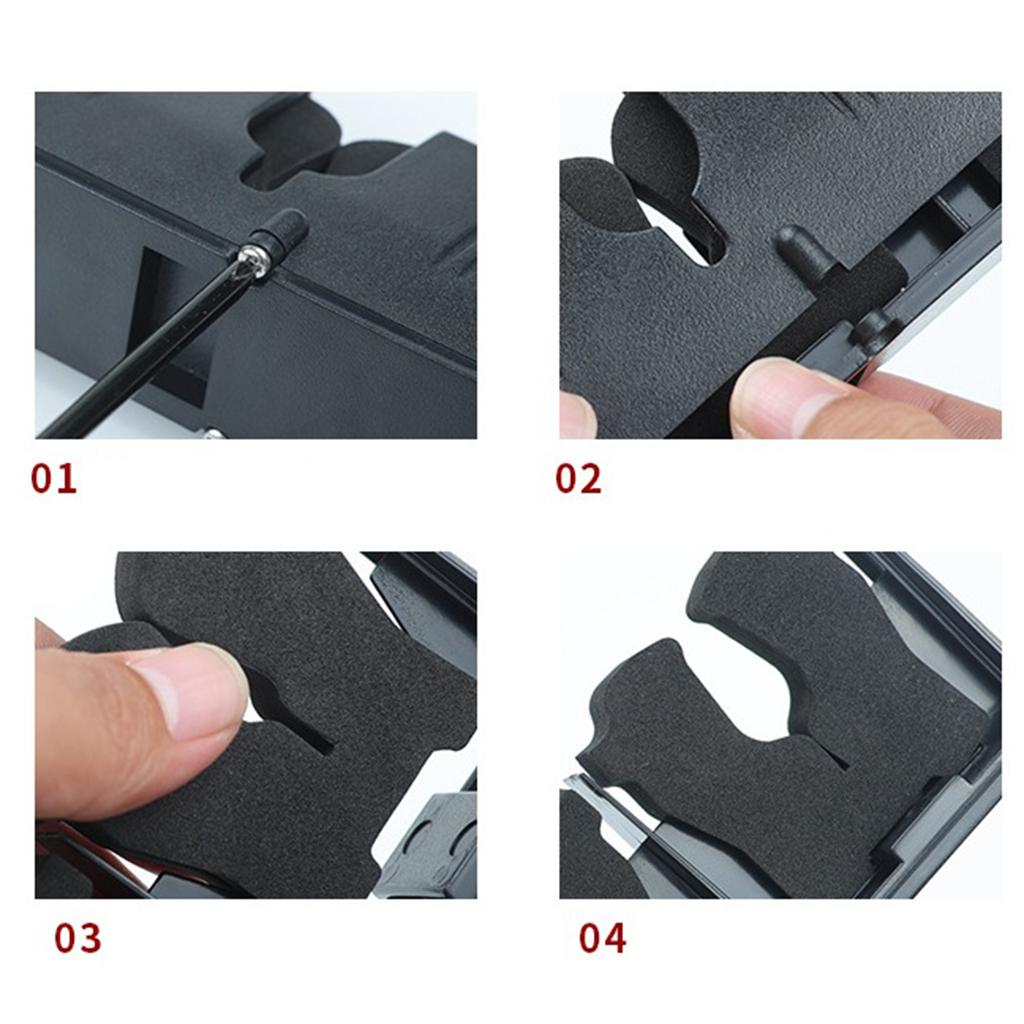 01

02

03

04