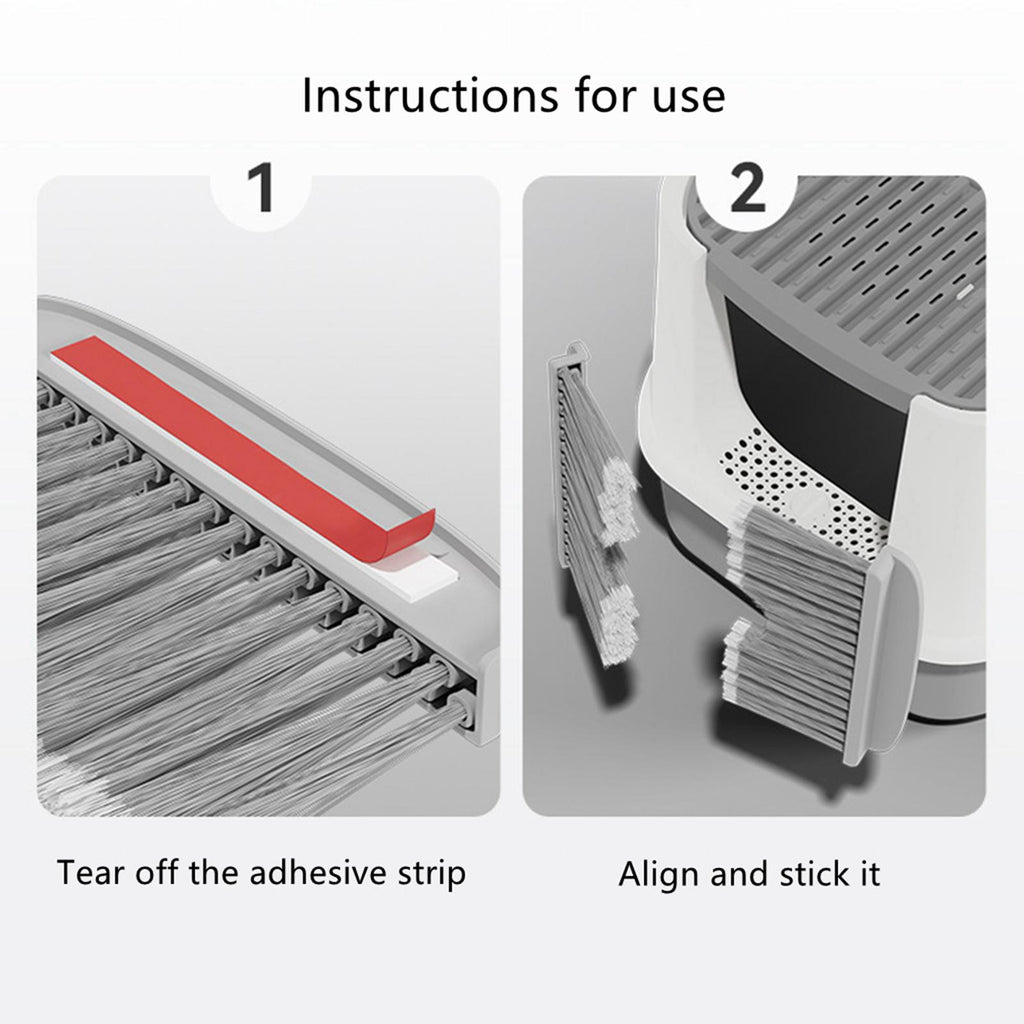 Instructions for use

1

Tear off the adhesive strip

2

Align and stick it