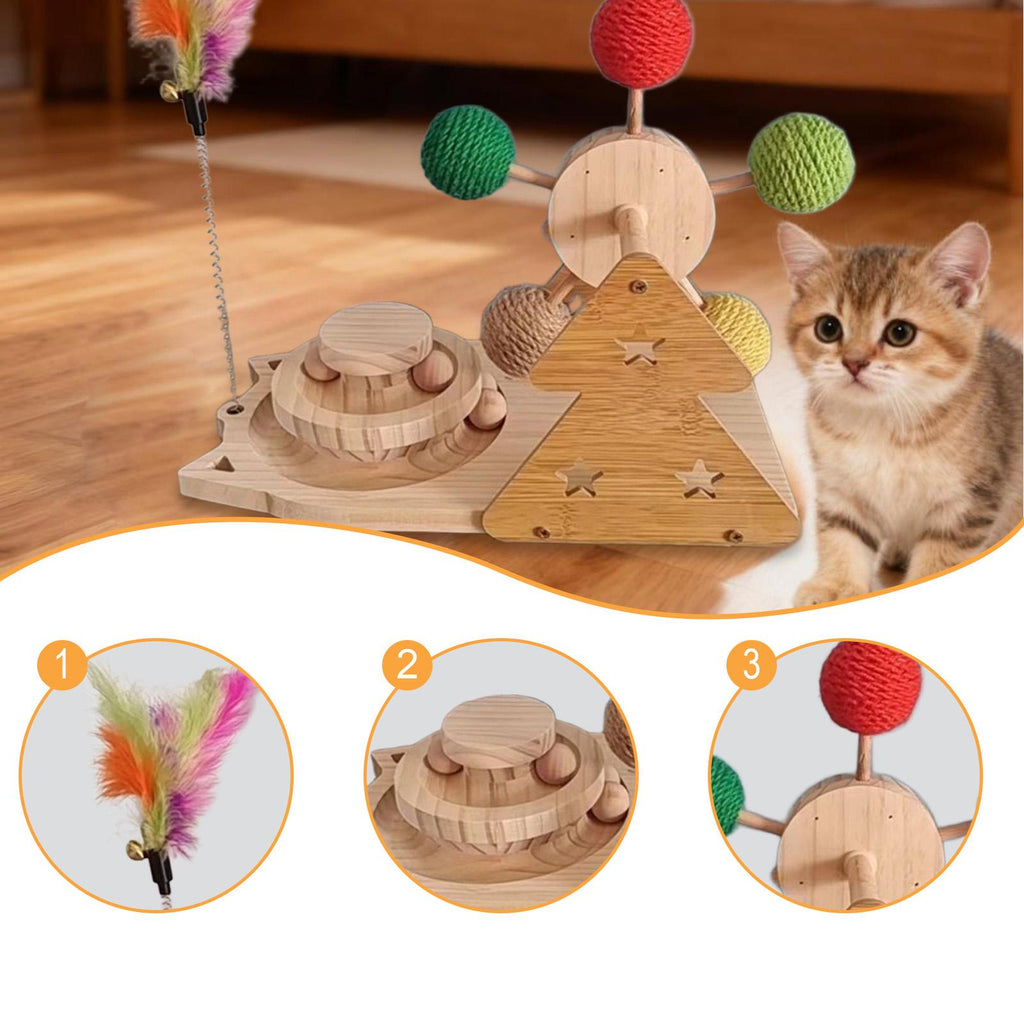 1

2

3