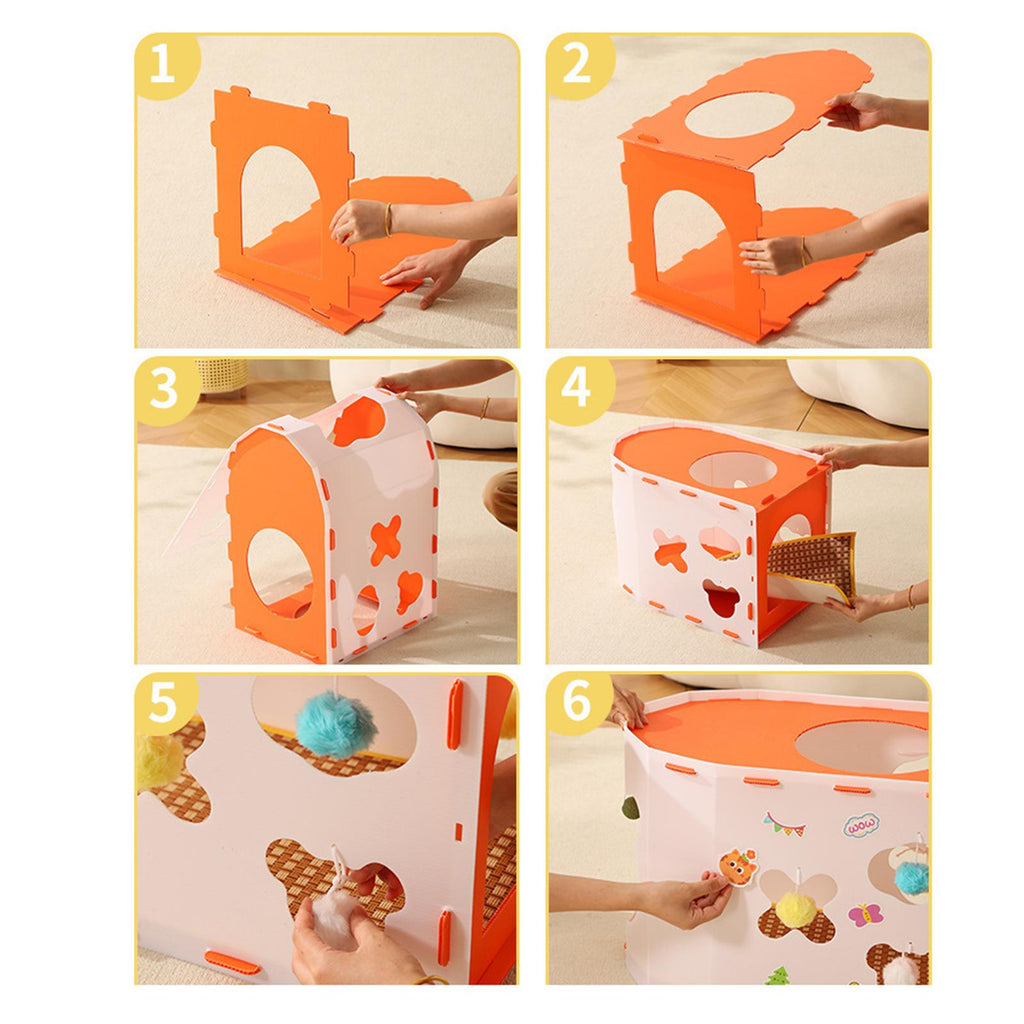 1

2

3

4

5

6

wow