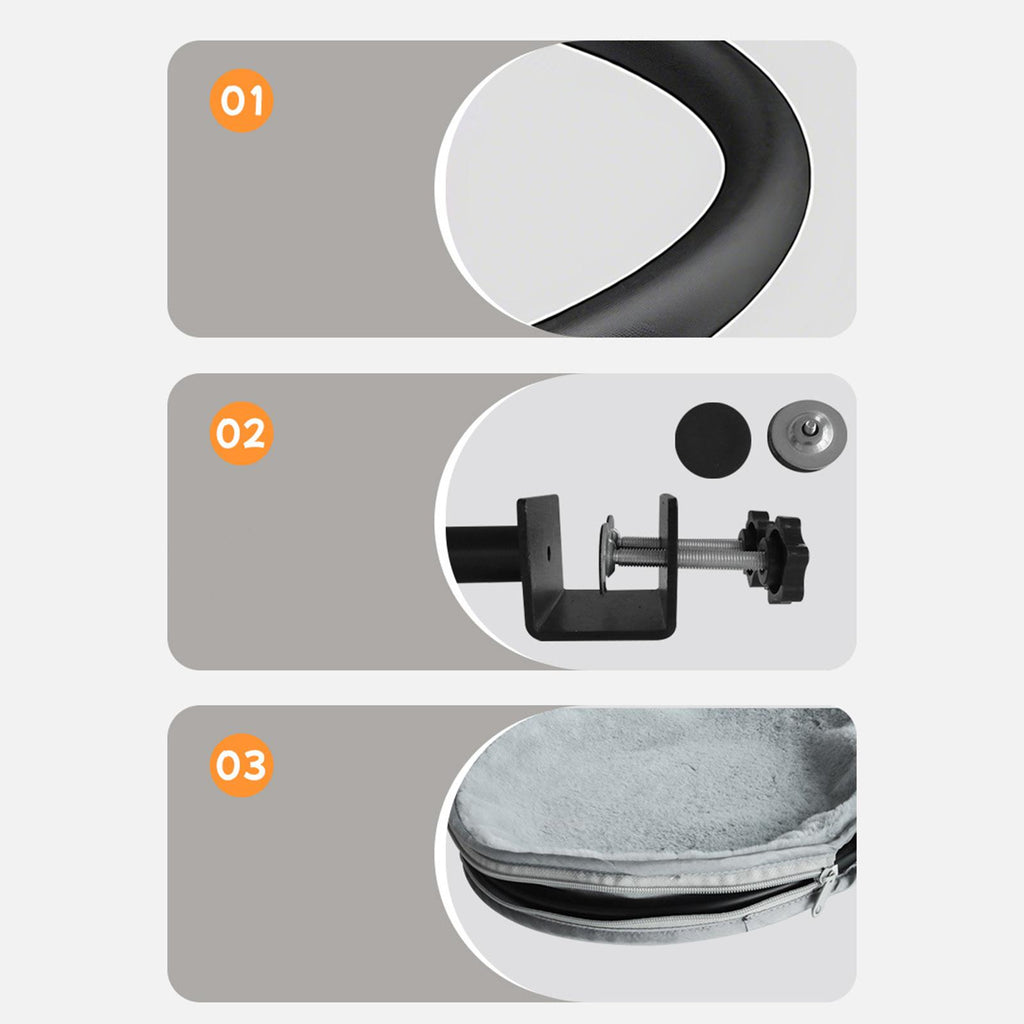 01

02

03