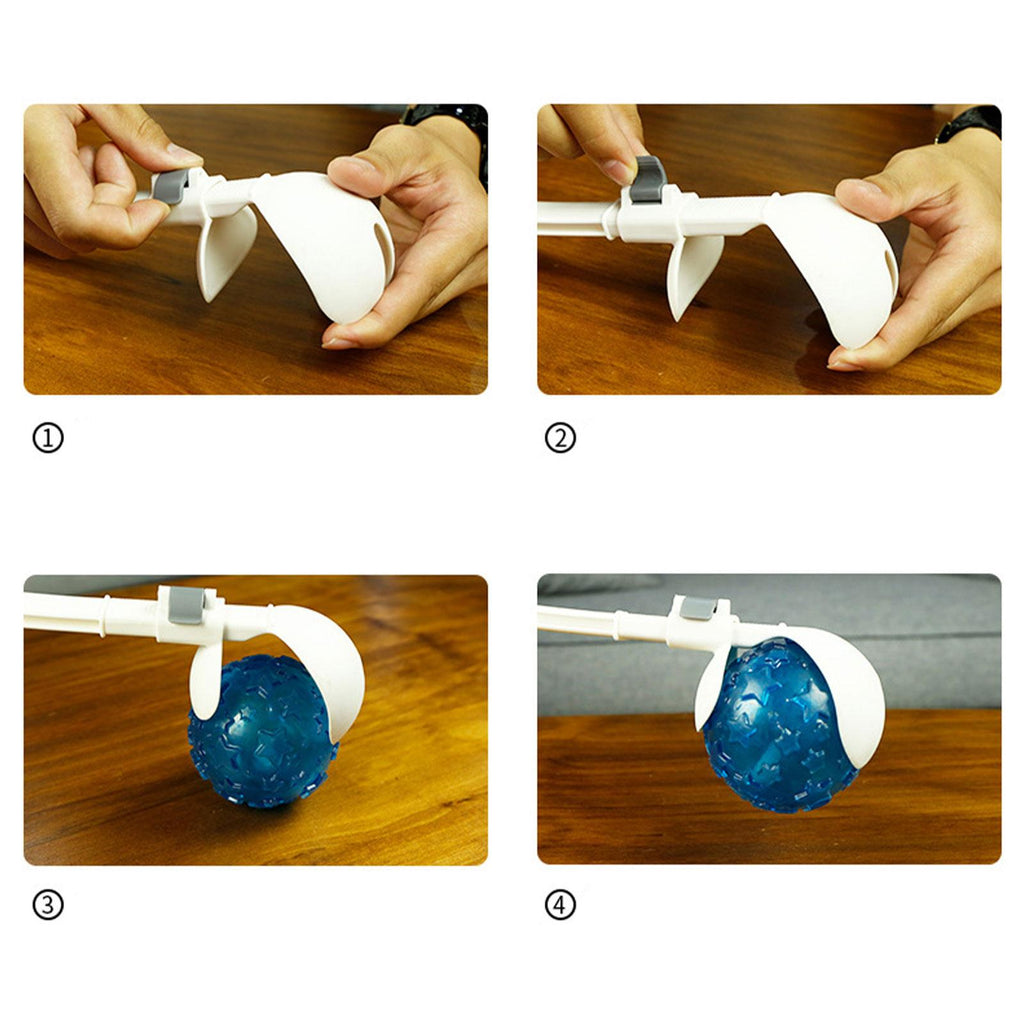 ①

②

③

④