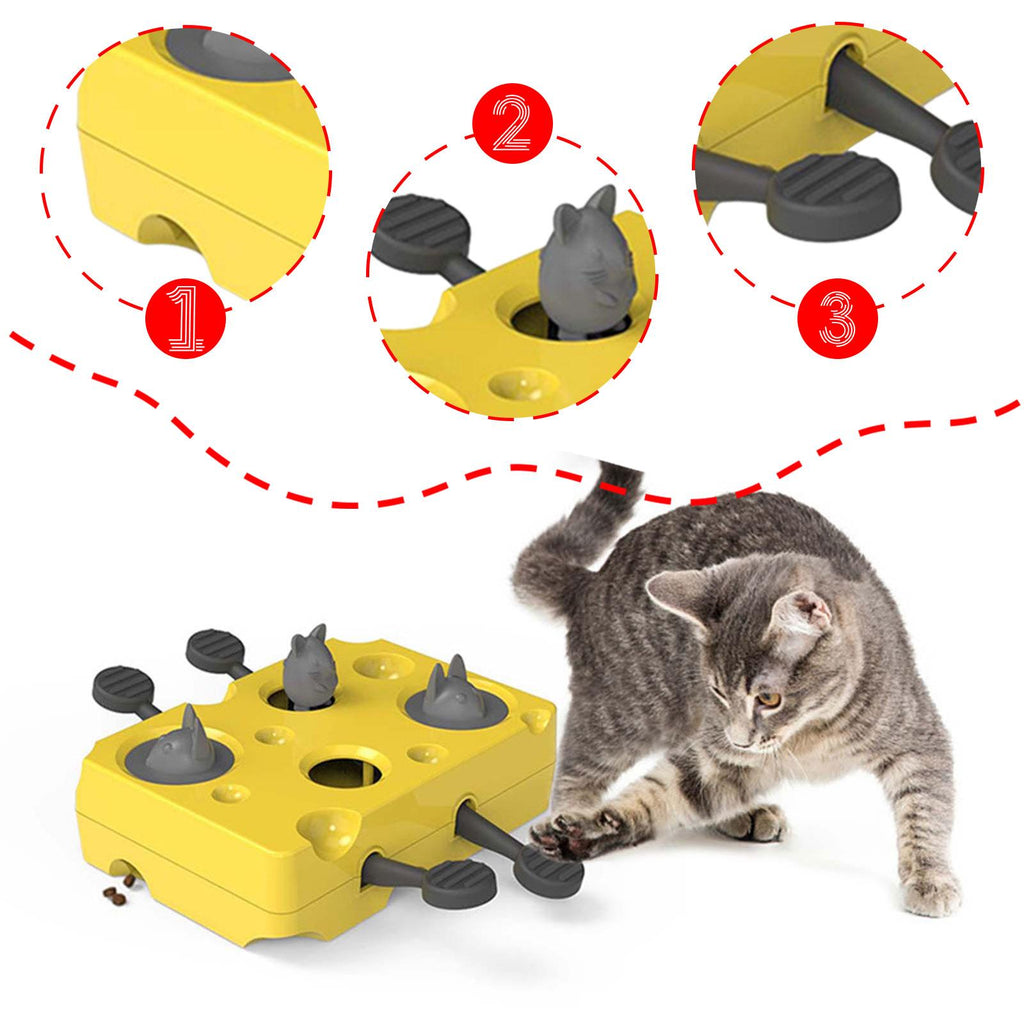 1
2
3