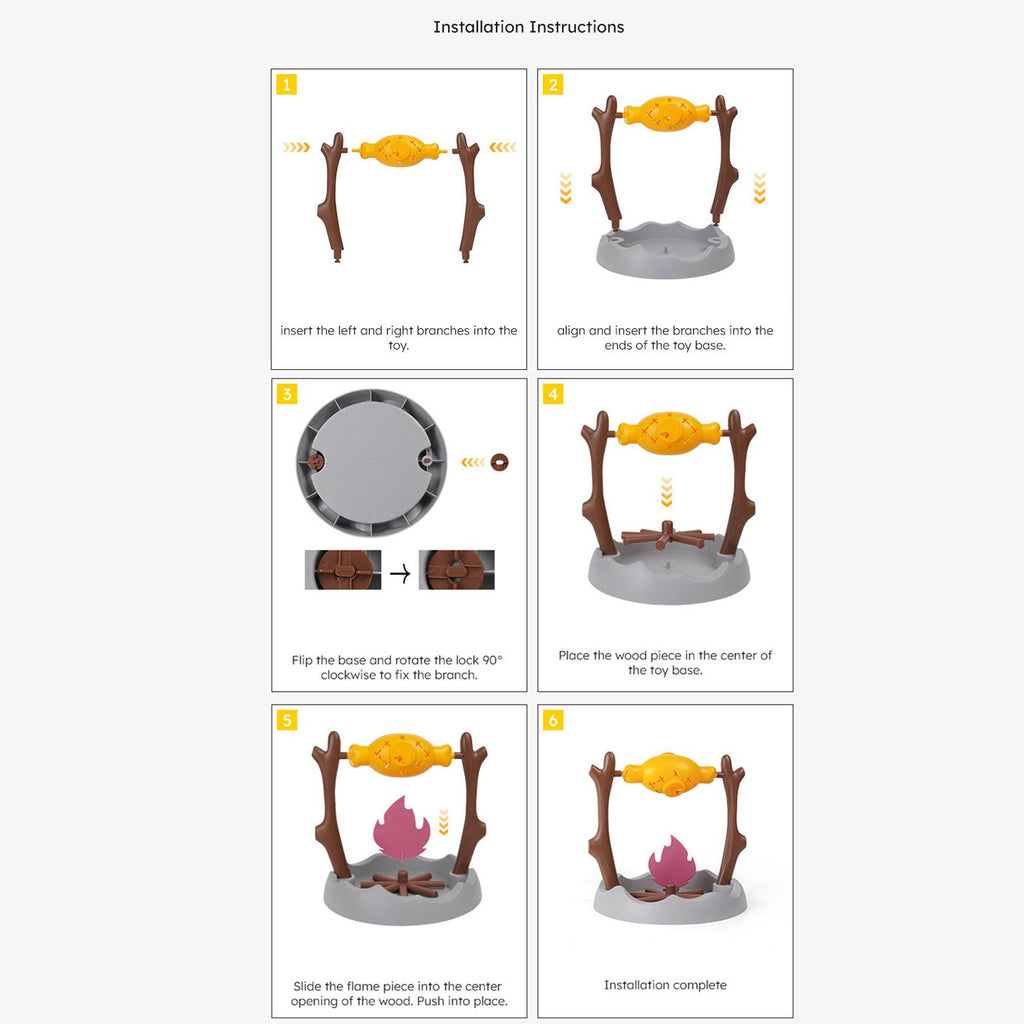 Installation Instructions

1

insert the left and right branches into the toy.

2

align and insert the branches into the ends of the toy base.

3

Flip the base and rotate the lock 90° clockwise to fix the branch.

4

Place the wood piece in the center of the toy base.

5

Slide the flame piece into the center opening of the wood. Push into place.

6

Installation complete