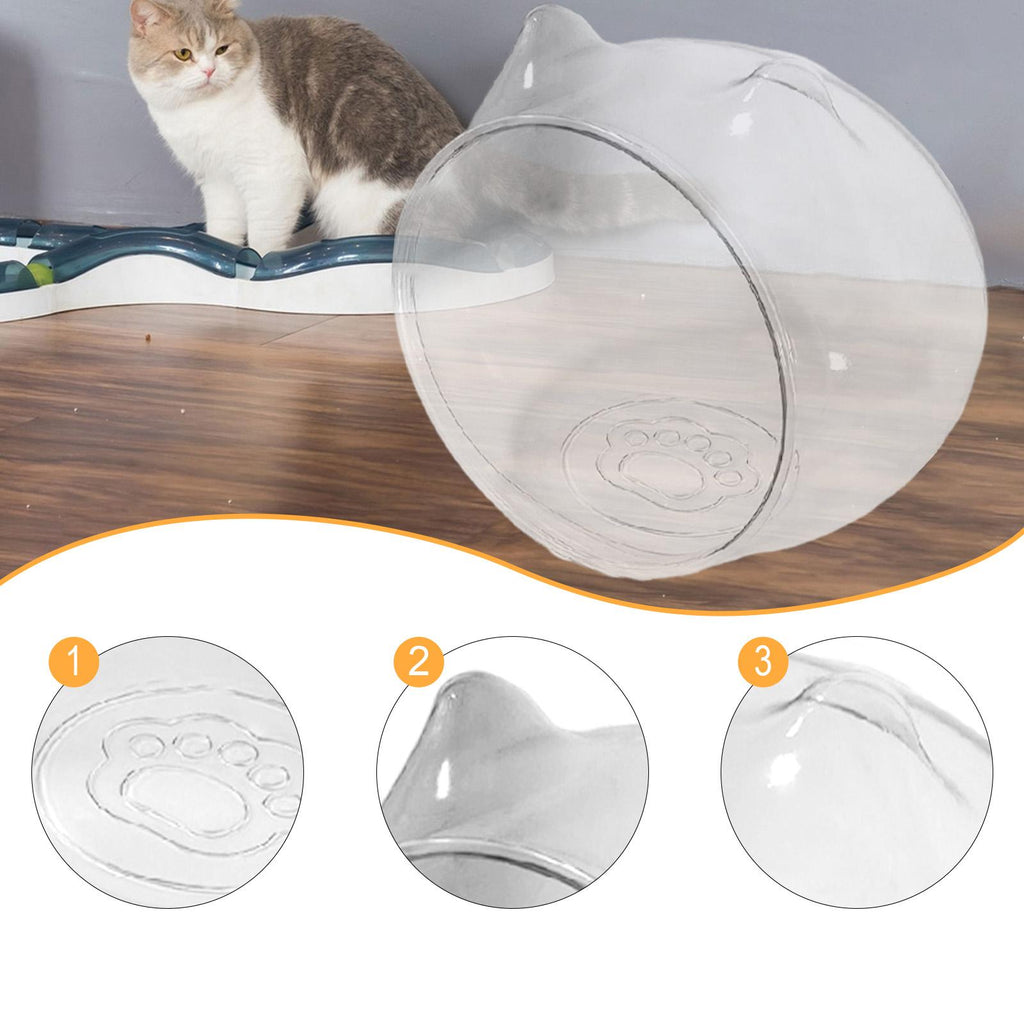 1

2

3