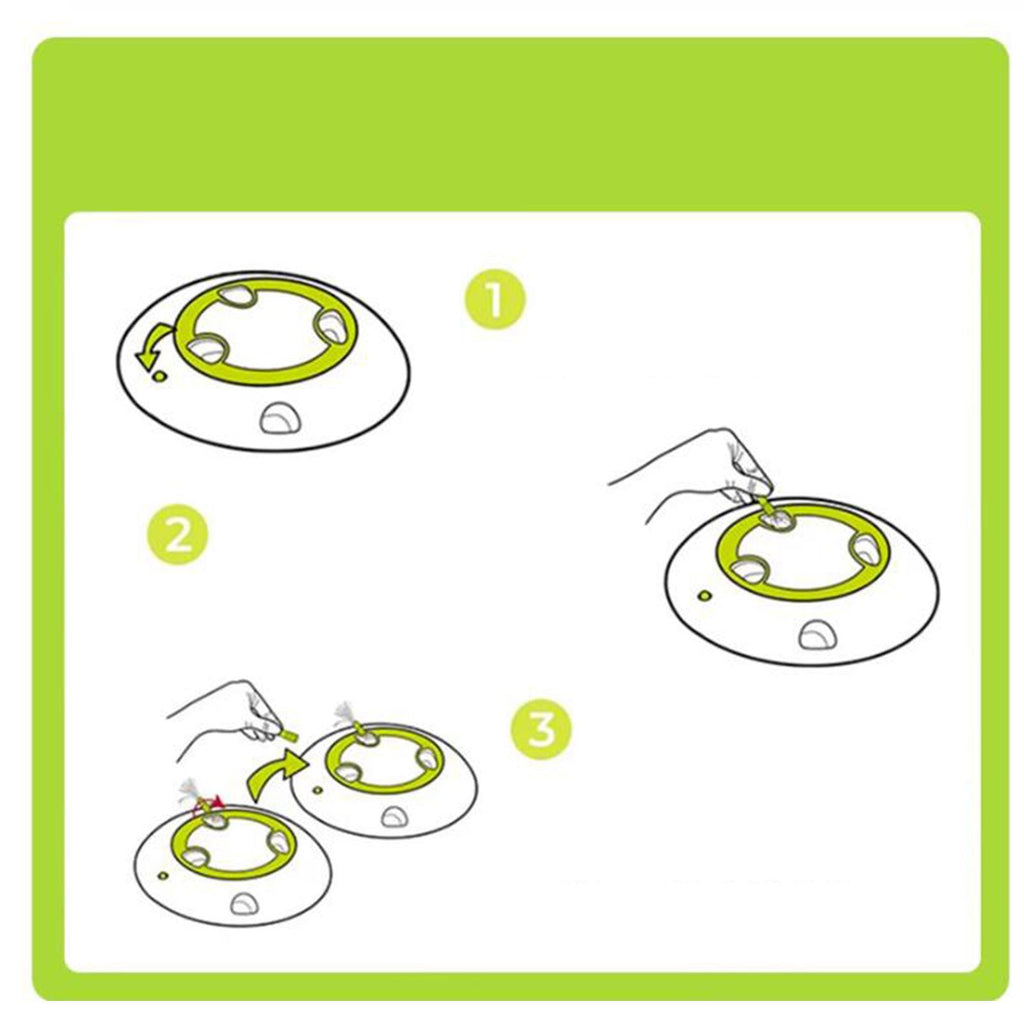 1

2

3