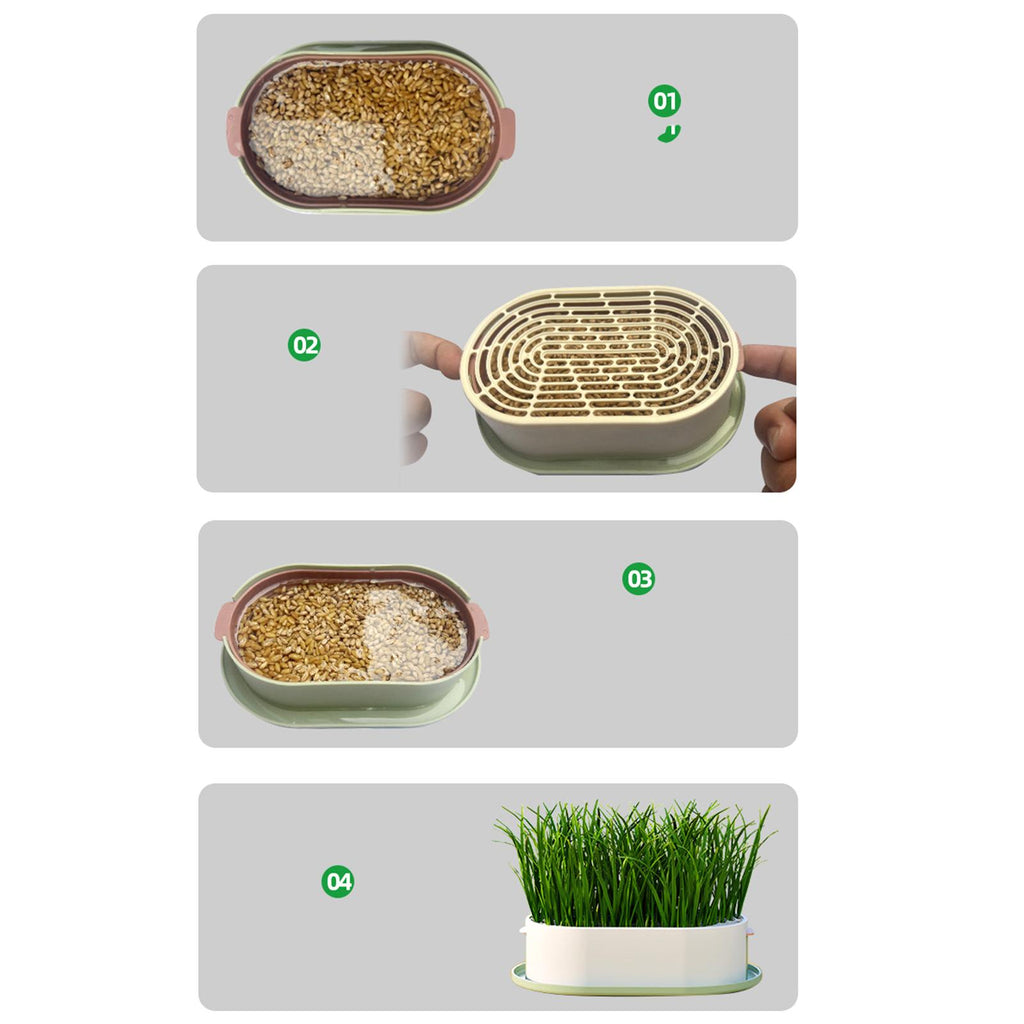 01

02

03

04