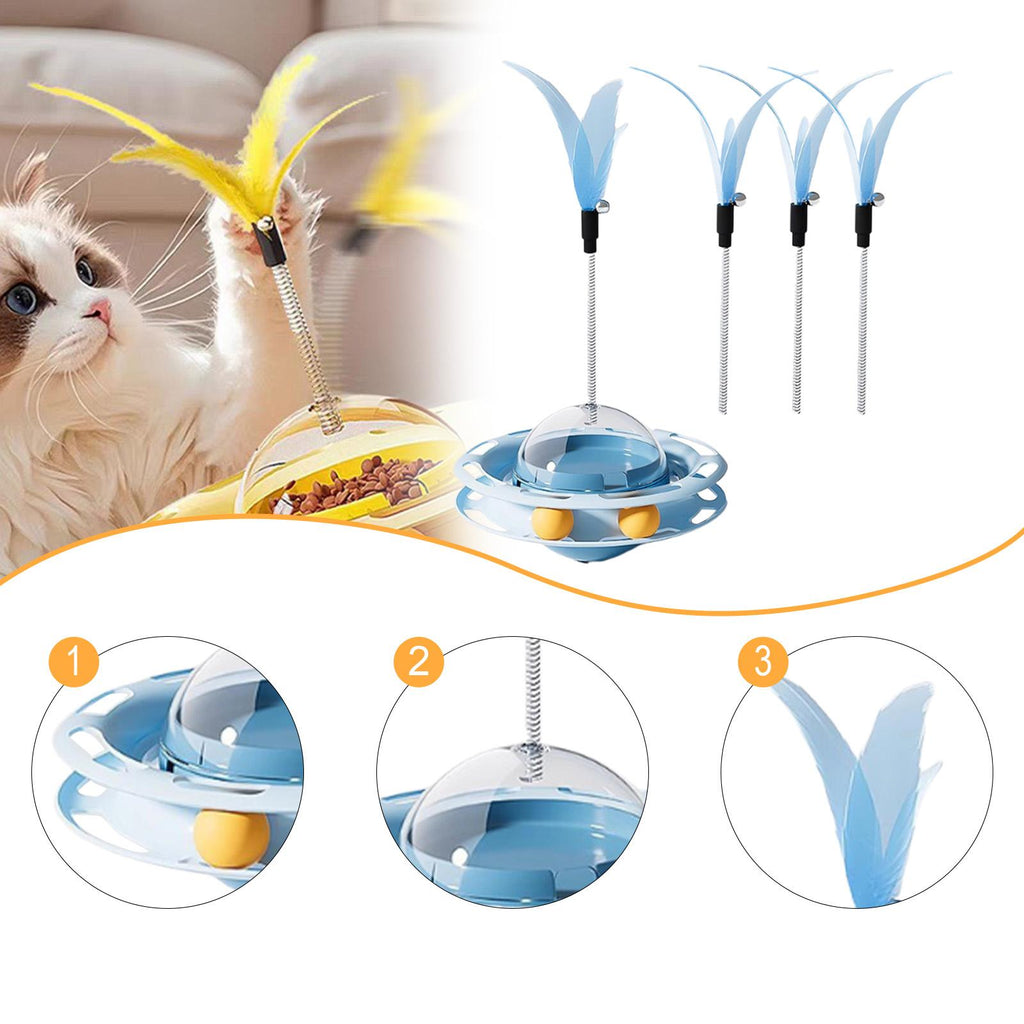 1

2

3