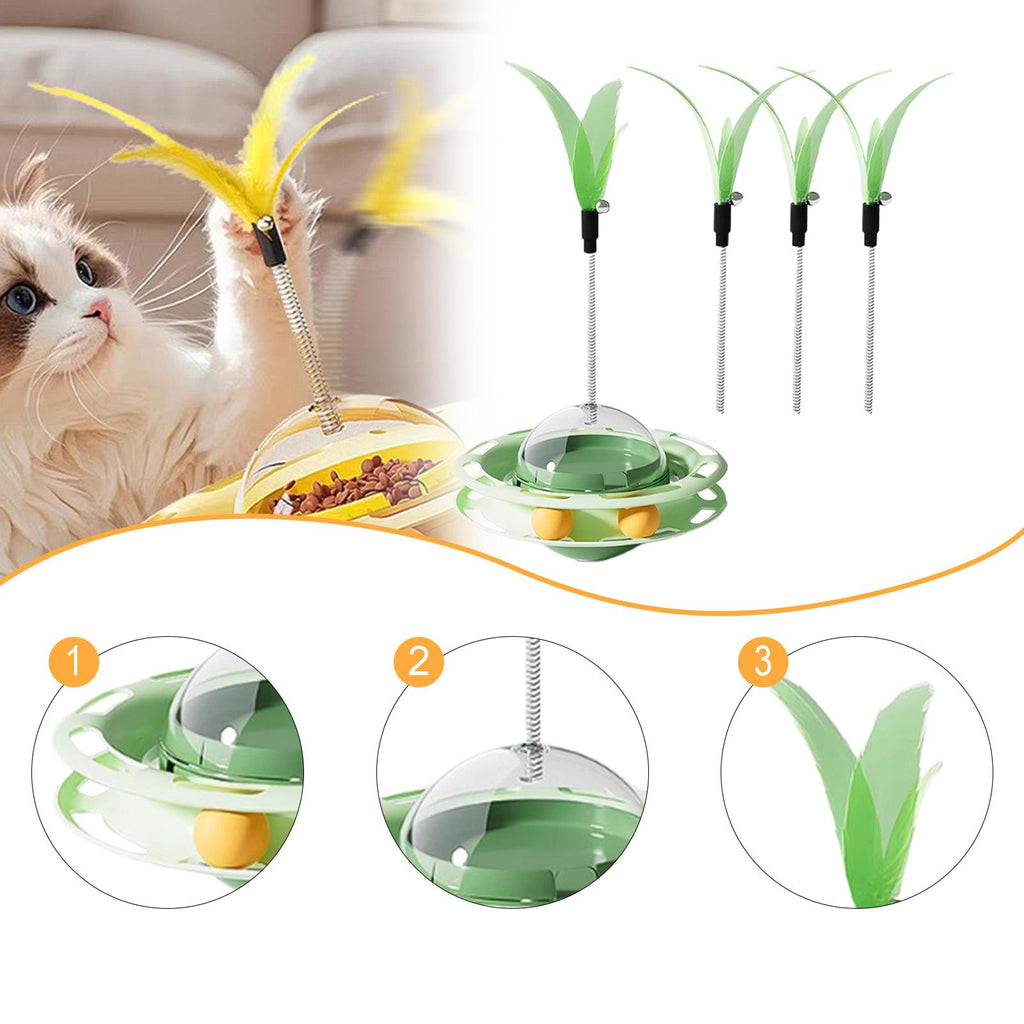 1

2

3