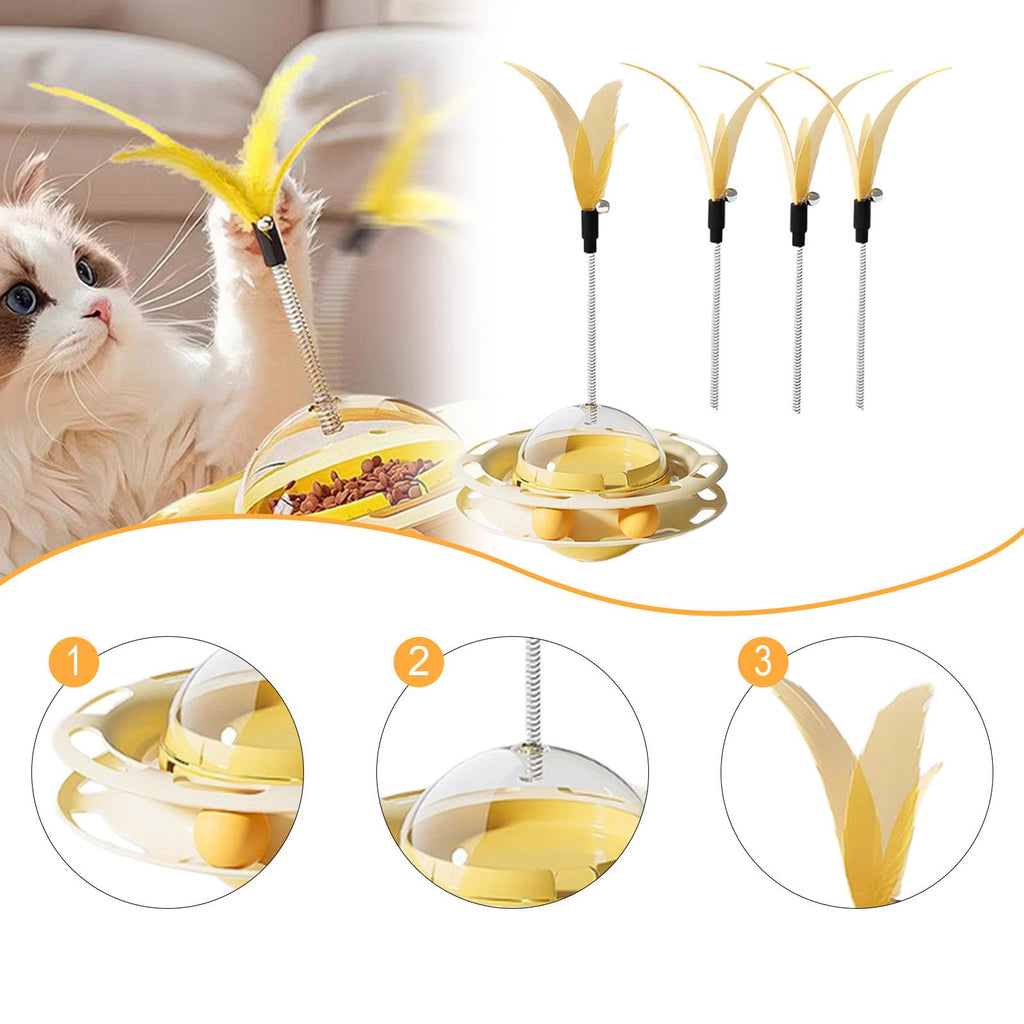 1
2
3