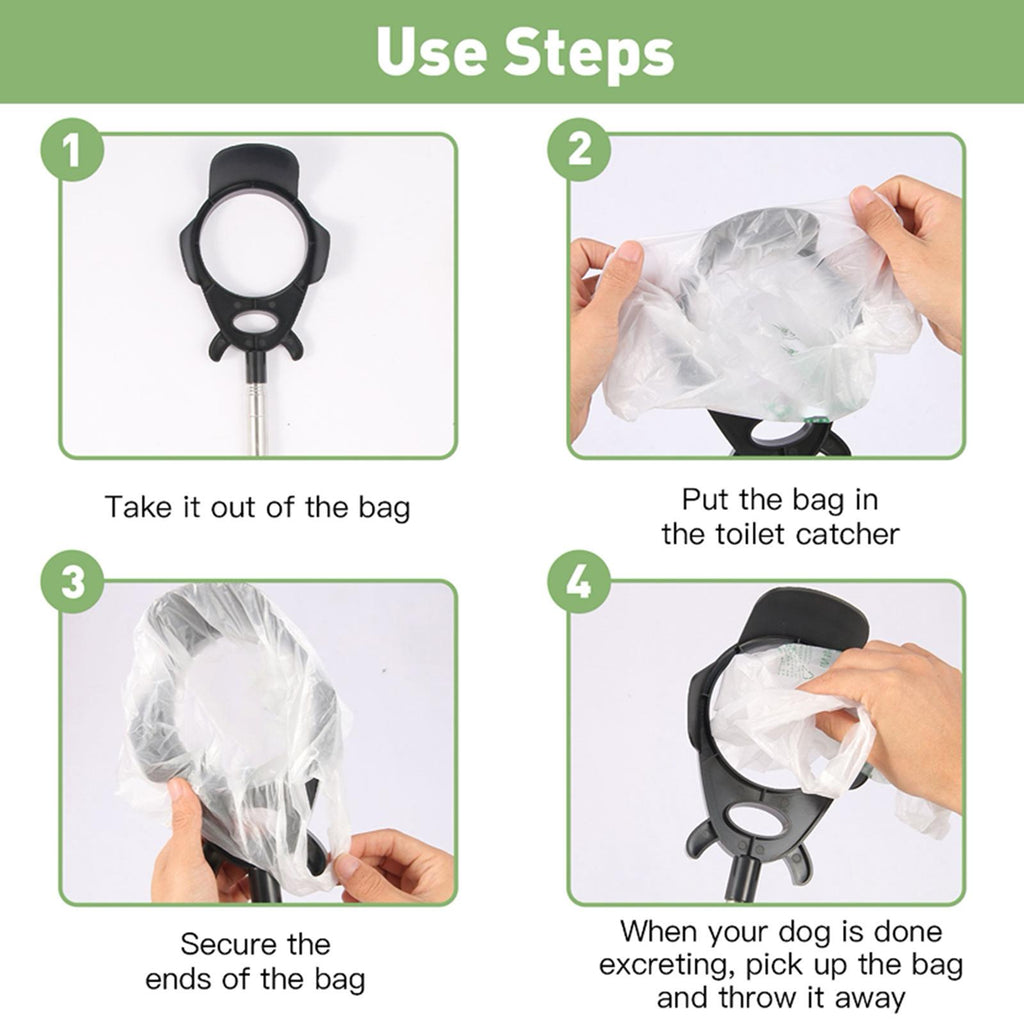 Use Steps

1

Take it out of the bag

2

Put the bag in the toilet catcher

3

Secure the ends of the bag

4

When your dog is done excreting, pick up the bag and throw it away