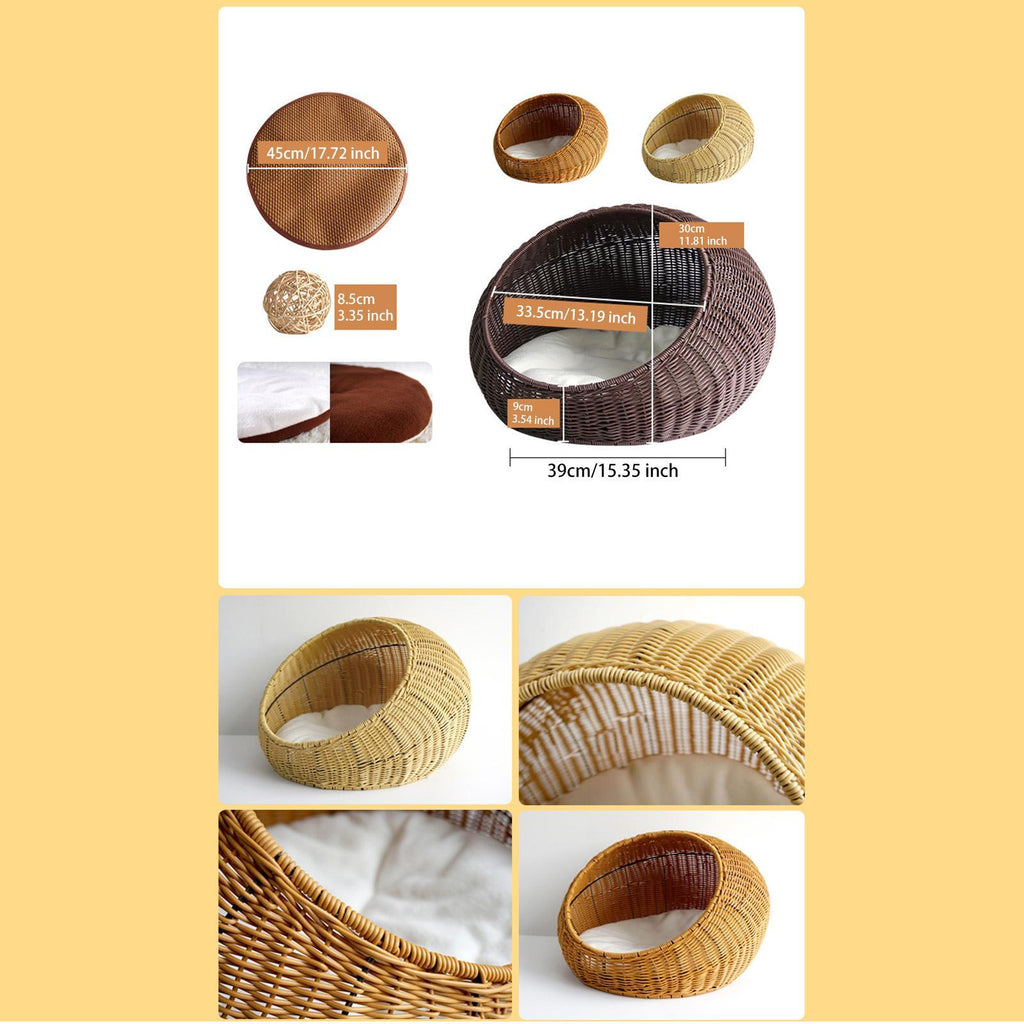 45cm/17.72 inch

8.5cm
3.35 inch

30cm
11.81 inch

33.5cm/13.19 inch

9cm
3.54 inch

39cm/15.35 inch