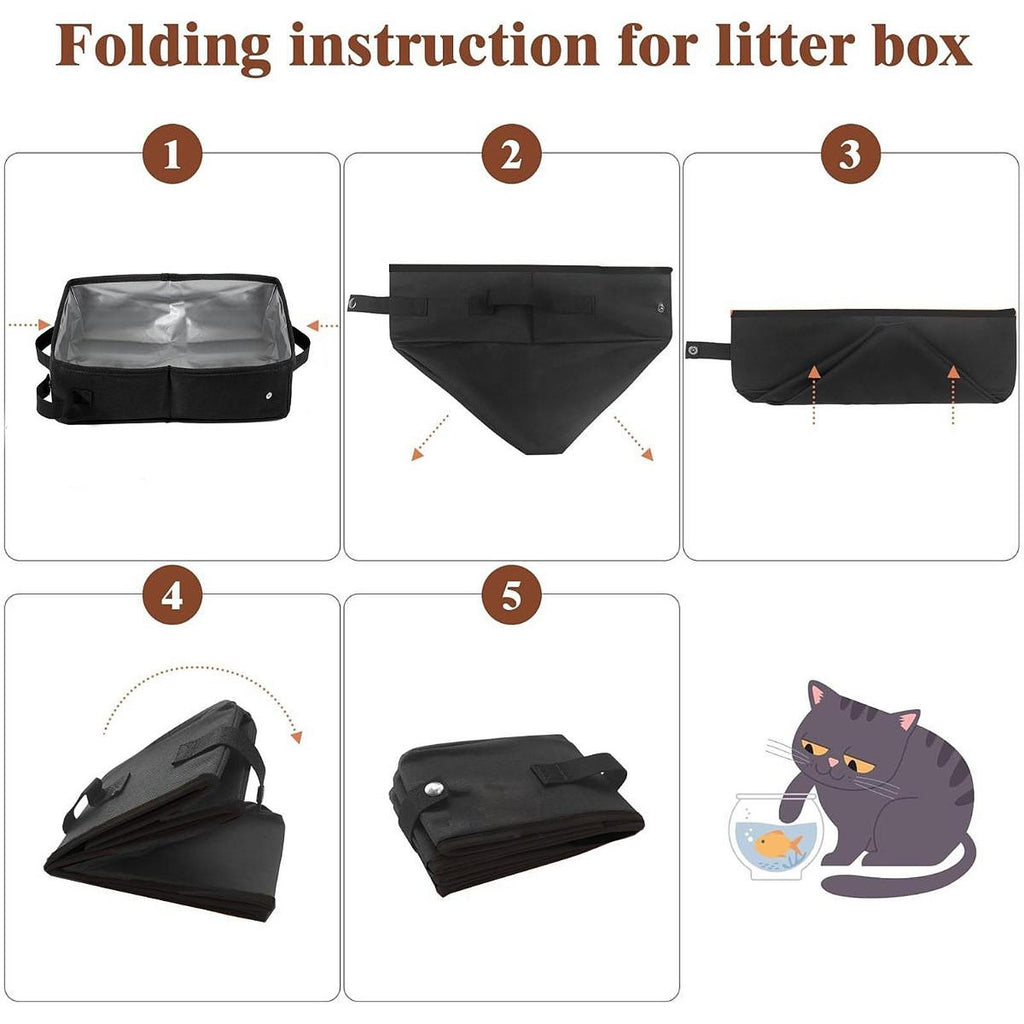 Folding instruction for litter box

1

2

3

4

5