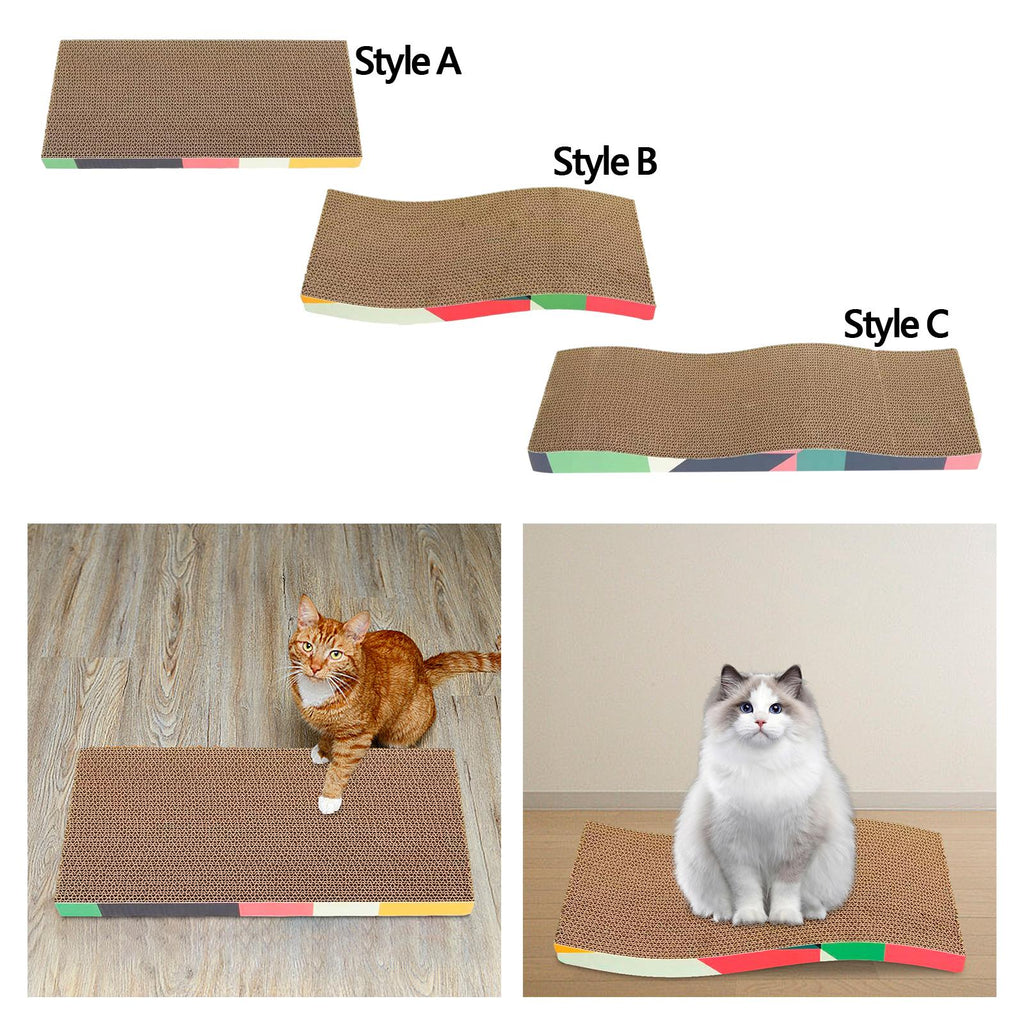 Style A

Style B

Style C