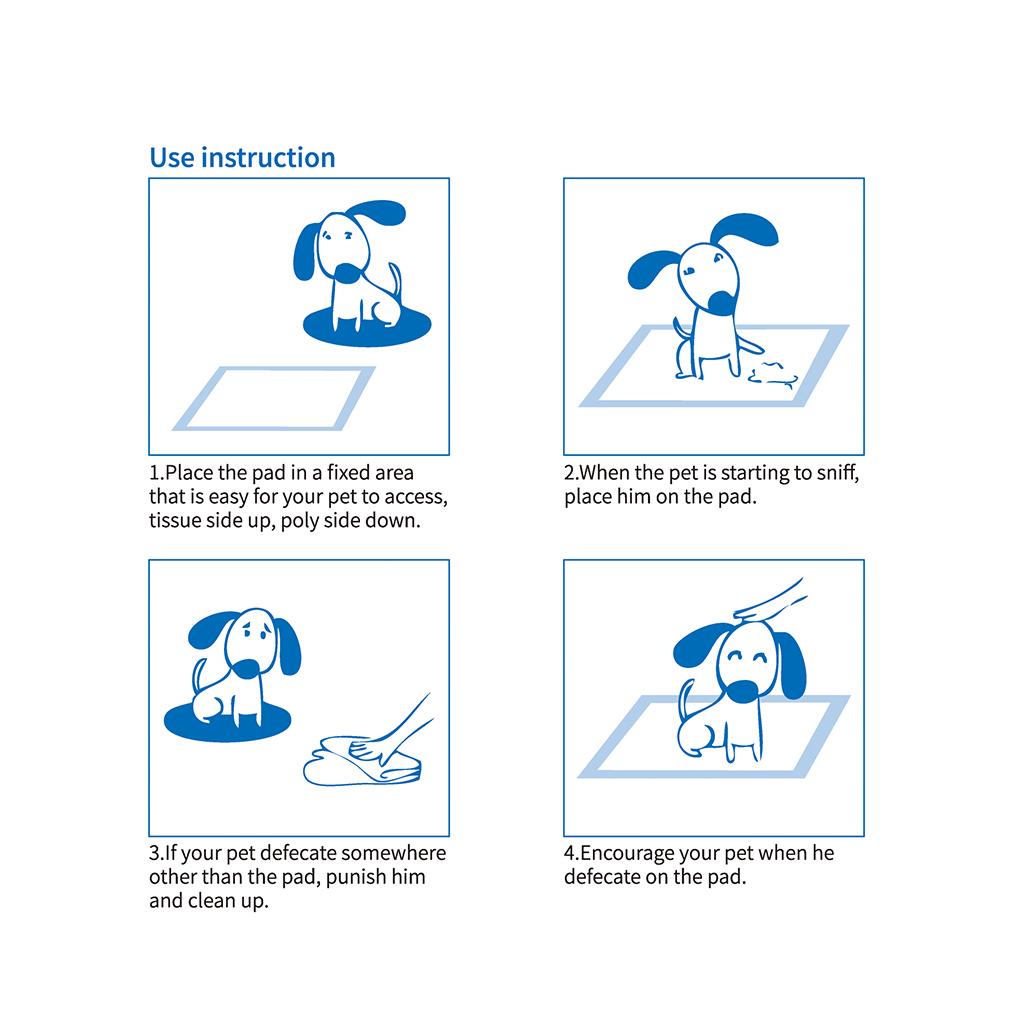 Use instruction

1.Place the pad in a fixed area that is easy for your pet to access, tissue side up, poly side down.

2.When the pet is starting to sniff, place him on the pad.

3.If your pet defecate somewhere other than the pad, punish him and clean up.

4.Encourage your pet when he defecate on the pad.