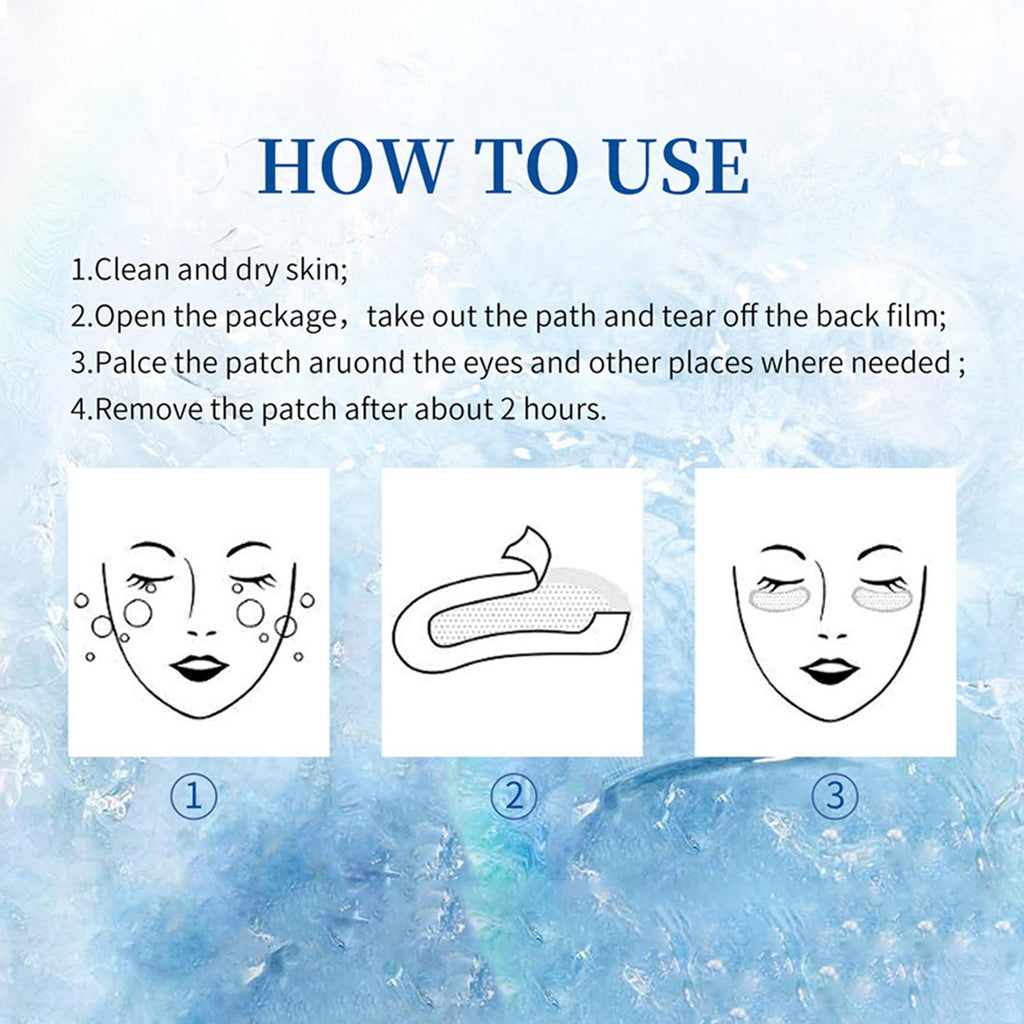 HOW TO USE

1.Clean and dry skin;
2.Open the package，take out the path and tear off the back film;
3.Palce the patch aruond the eyes and other places where needed ;
4.Remove the patch after about 2 hours.

①

②

③