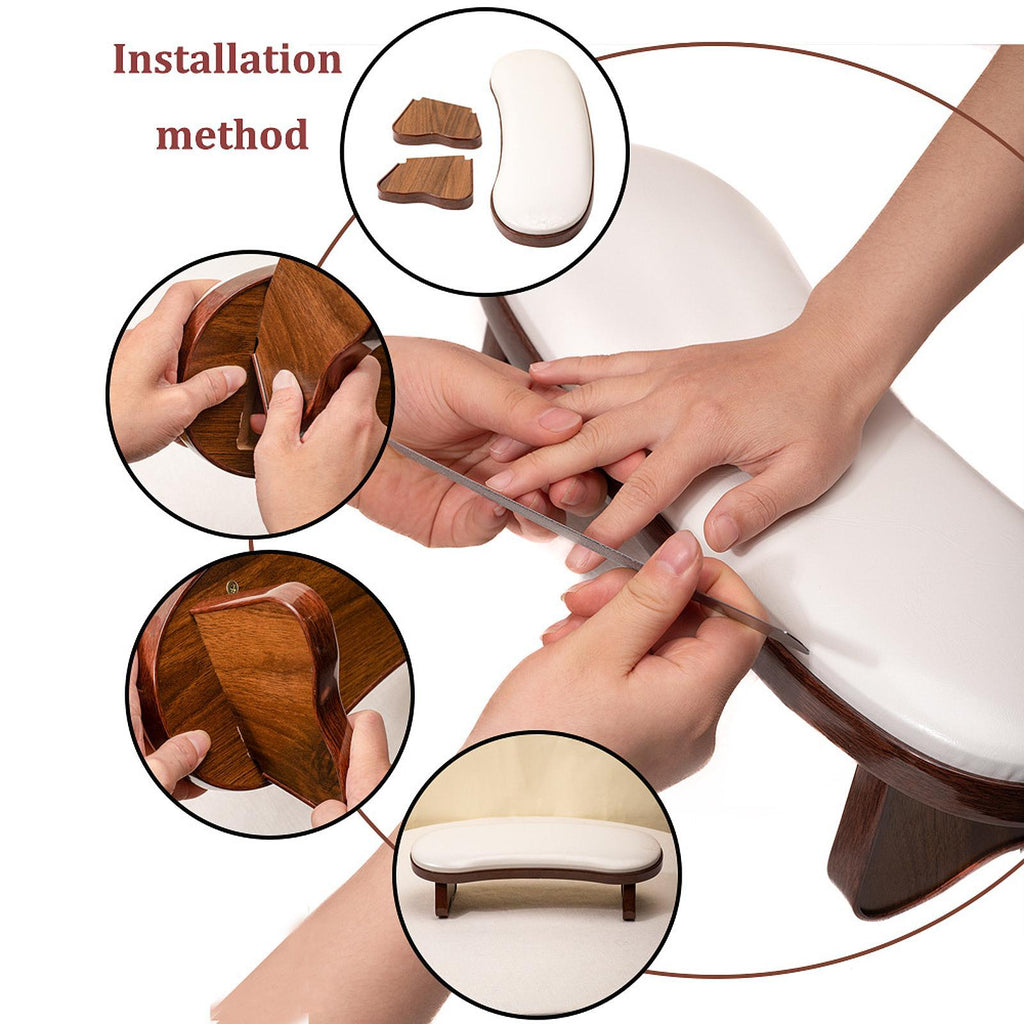 Installation method