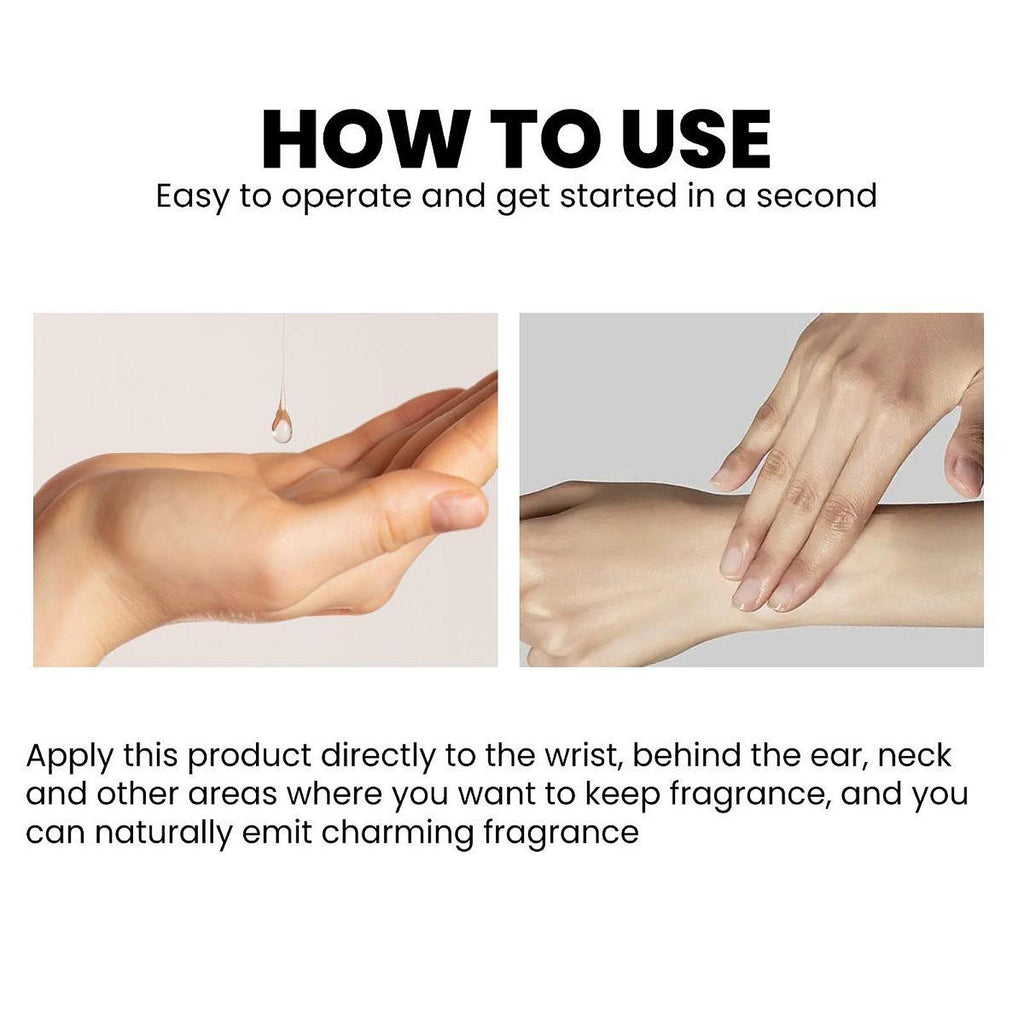 HOW TO USE
Easy to operate and get started in a second

Apply this product directly to the wrist, behind the ear, neck and other areas where you want to keep fragrance, and you can naturally emit charming fragrance