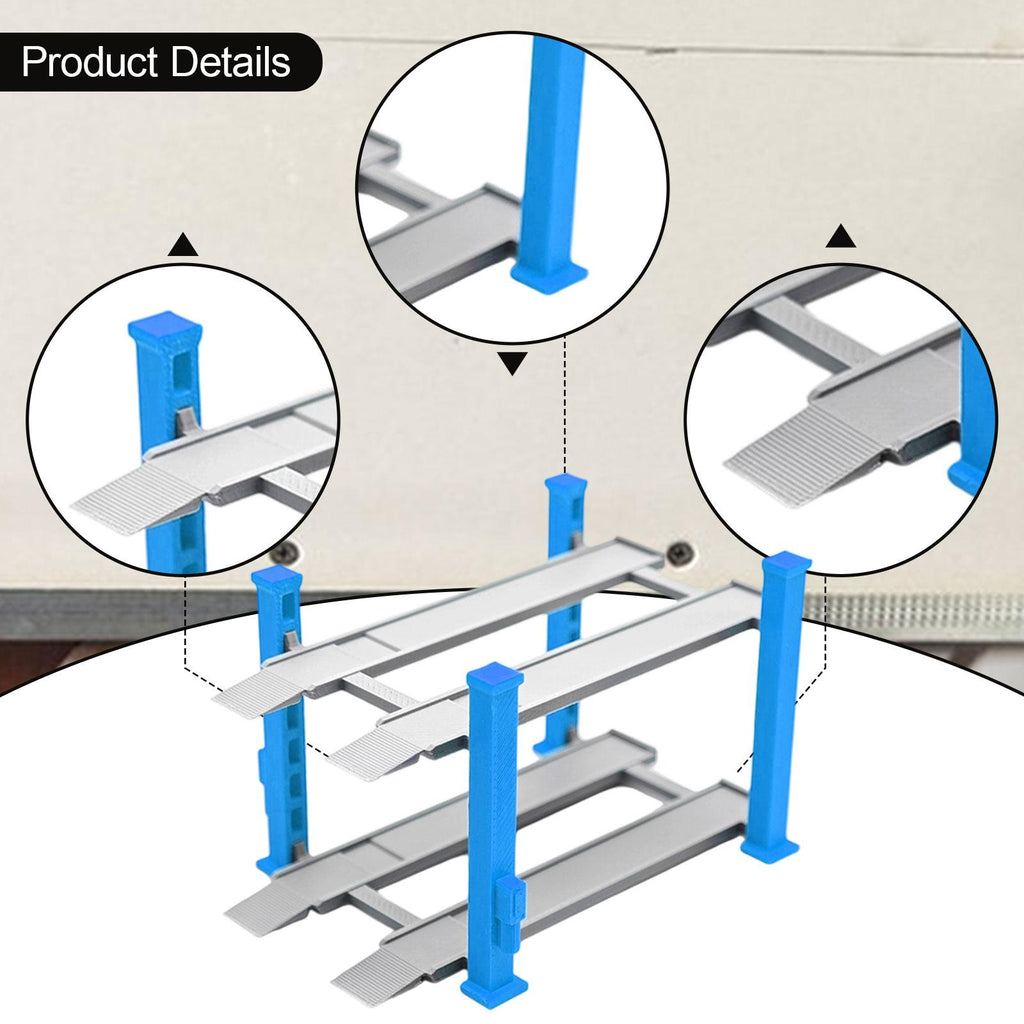 Product Details