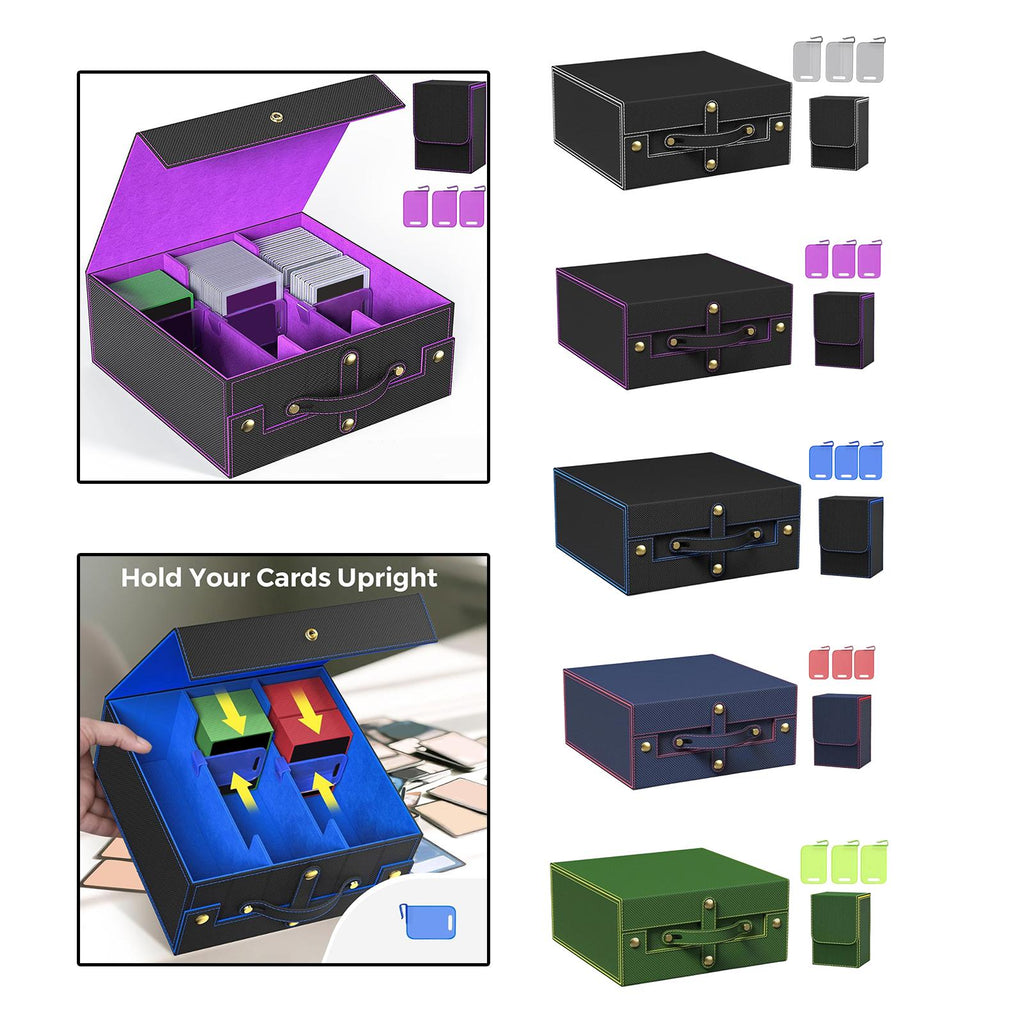 Hold Your Cards Upright