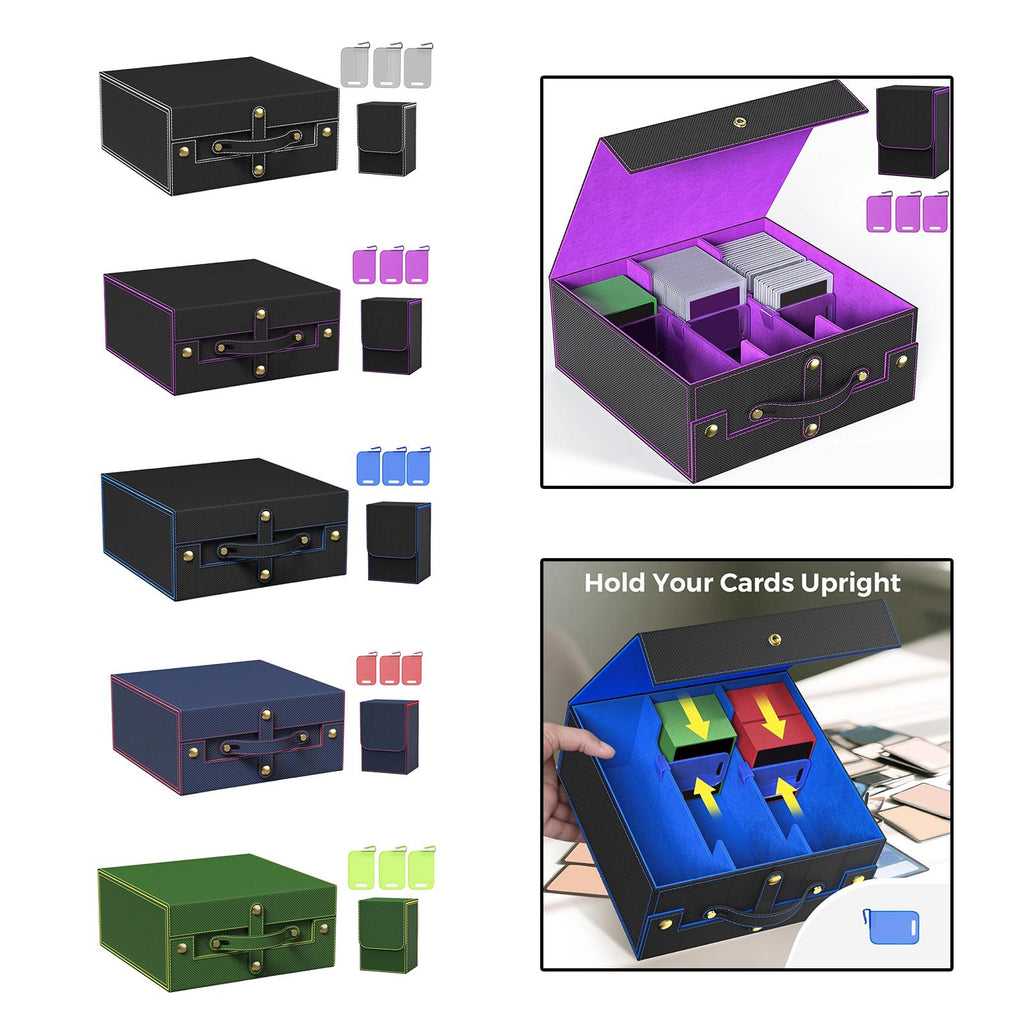 Hold Your Cards Upright