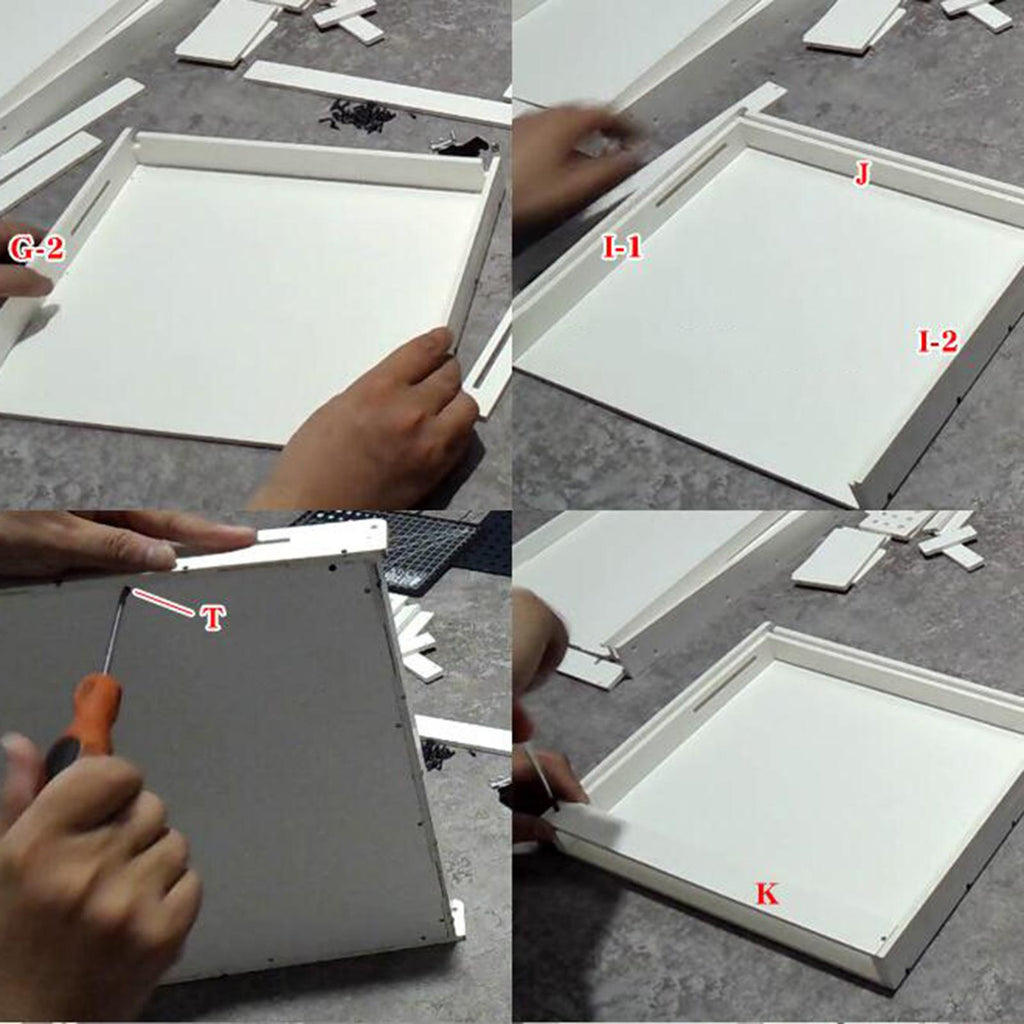 G-2

J

I-1

I-2

T

K