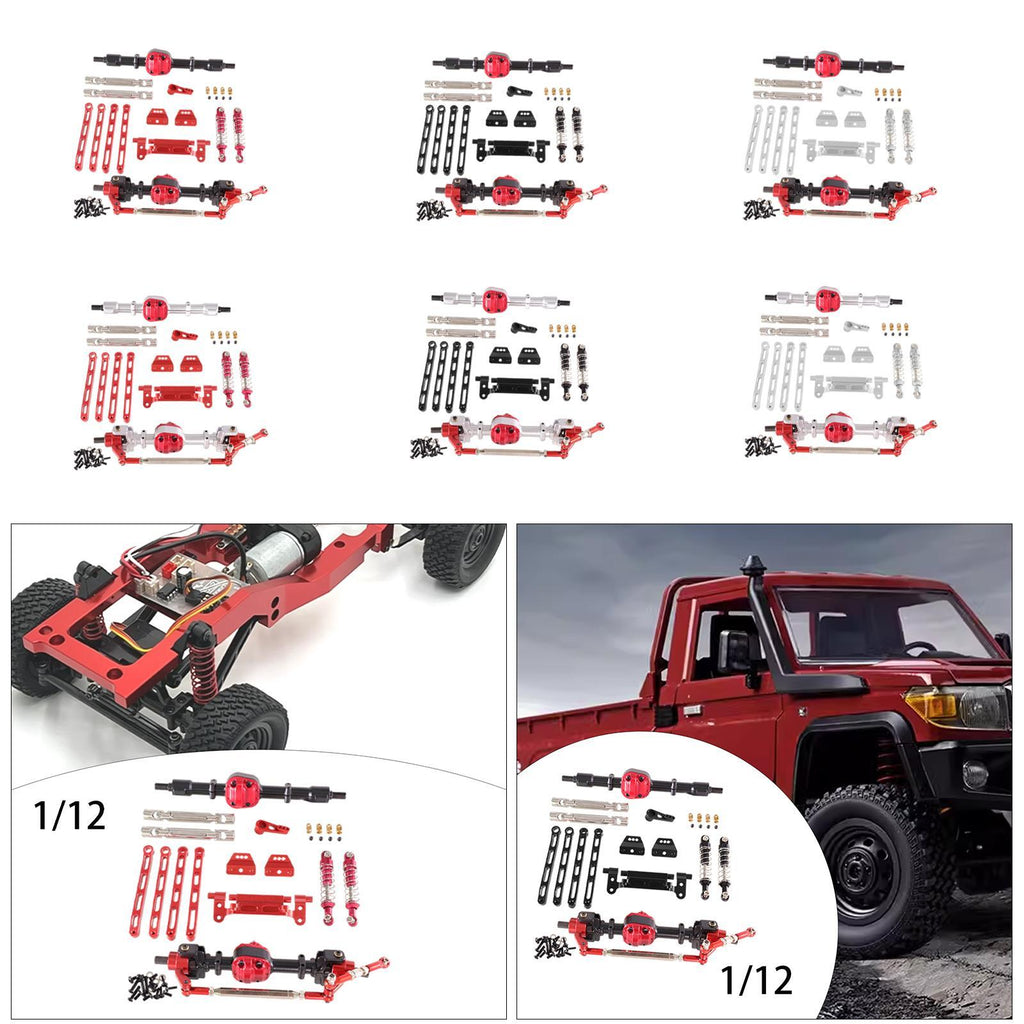 1/12

1/12