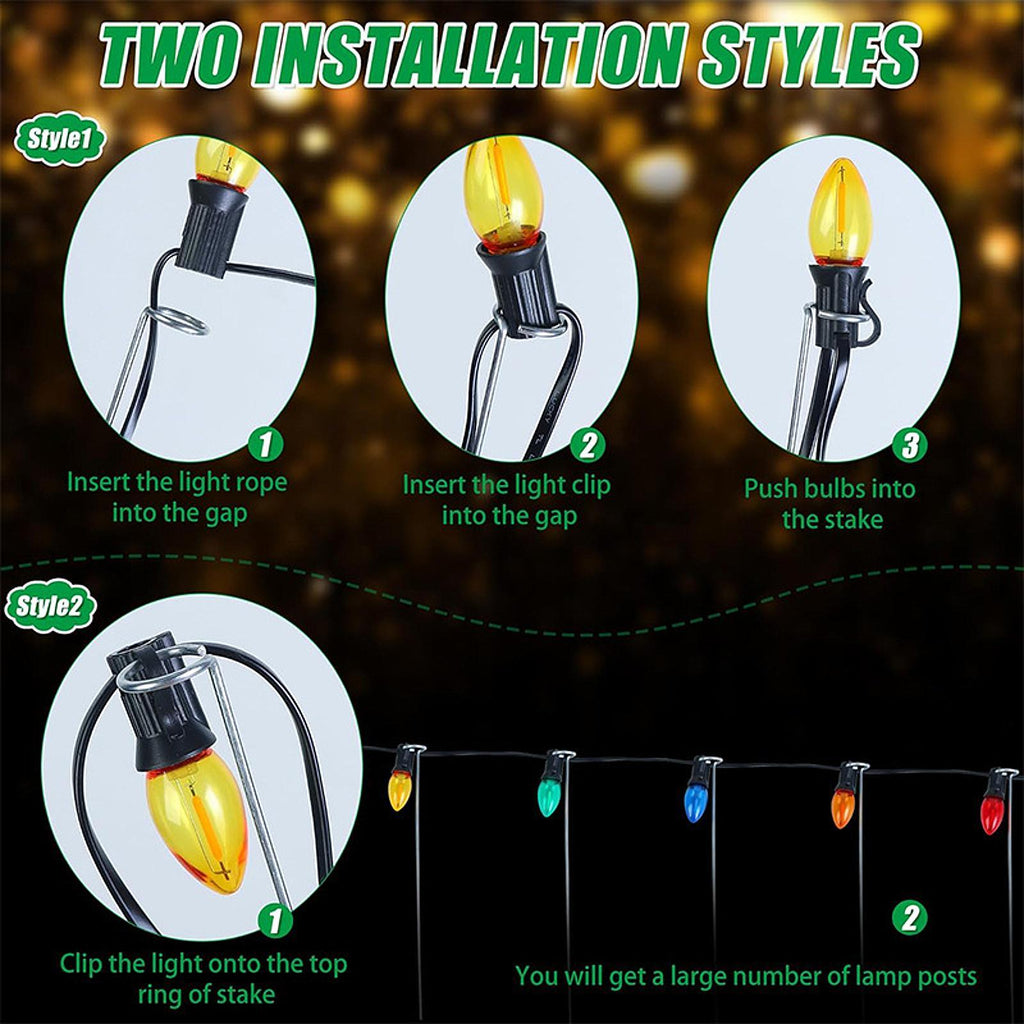 TWO INSTALLATION STYLES

Style1

1
Insert the light rope into the gap

2
Insert the light clip into the gap

3
Push bulbs into the stake

Style2

1
Clip the light onto the top ring of stake

2
You will get a large number of lamp posts