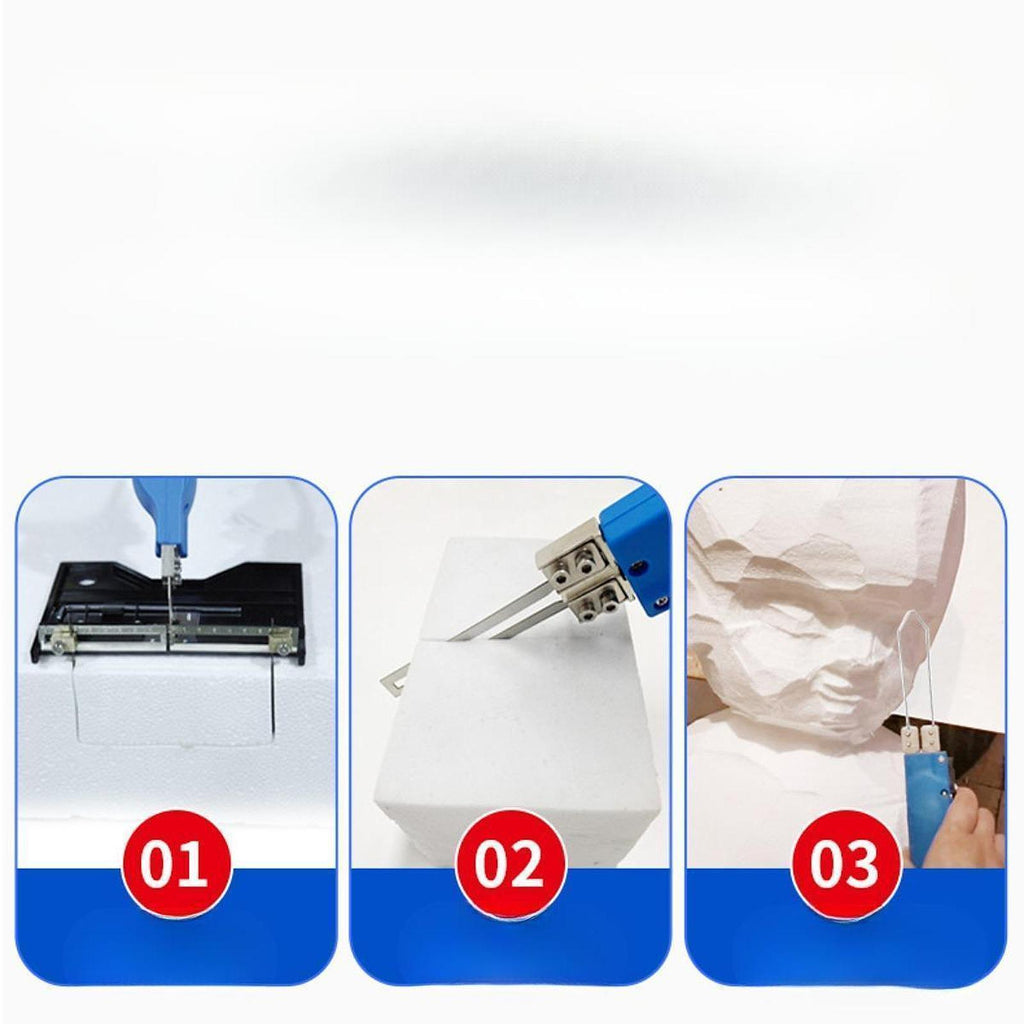 01

02

03