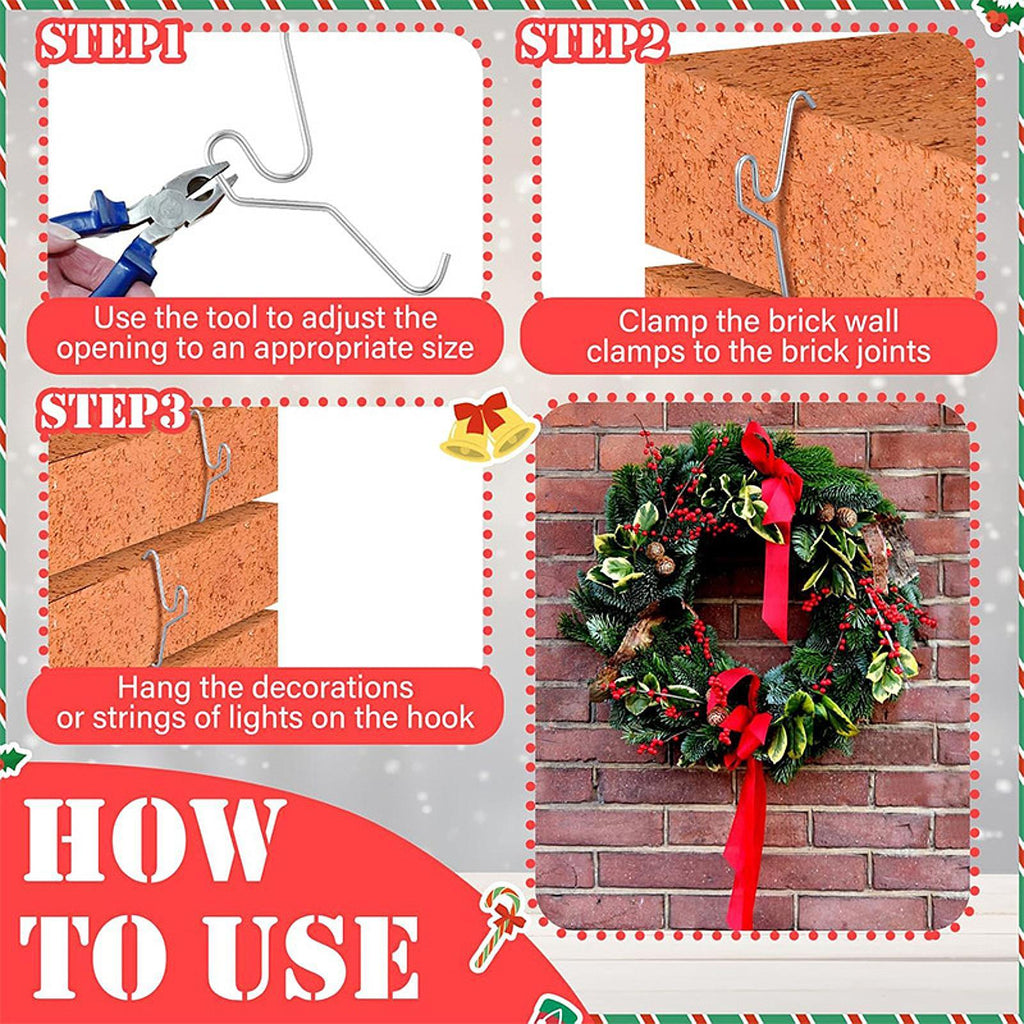 STEP1

Use the tool to adjust the opening to an appropriate size

STEP2

Clamp the brick wall clamps to the brick joints

STEP3

Hang the decorations or strings of lights on the hook

HOW TO USE