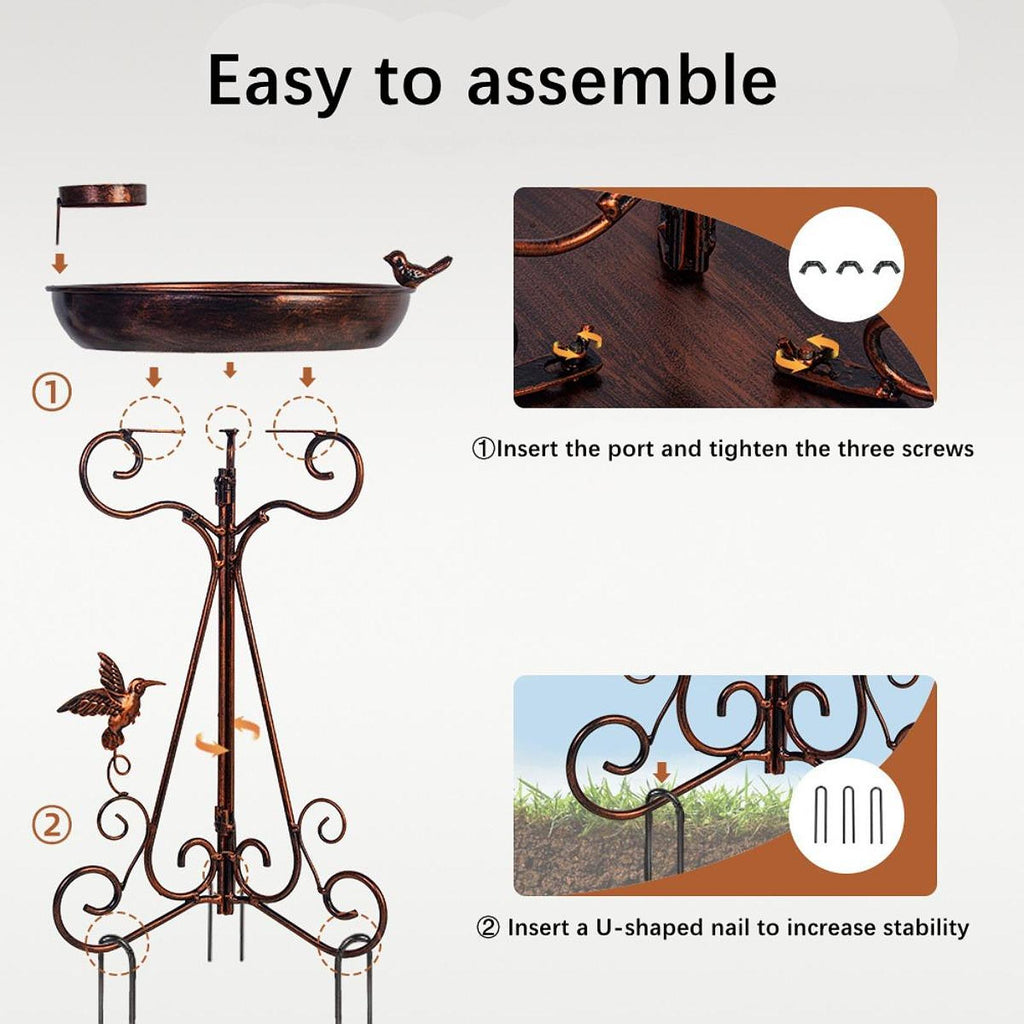 Easy to assemble

①

②

①Insert the port and tighten the three screws

② Insert a U-shaped nail to increase stability