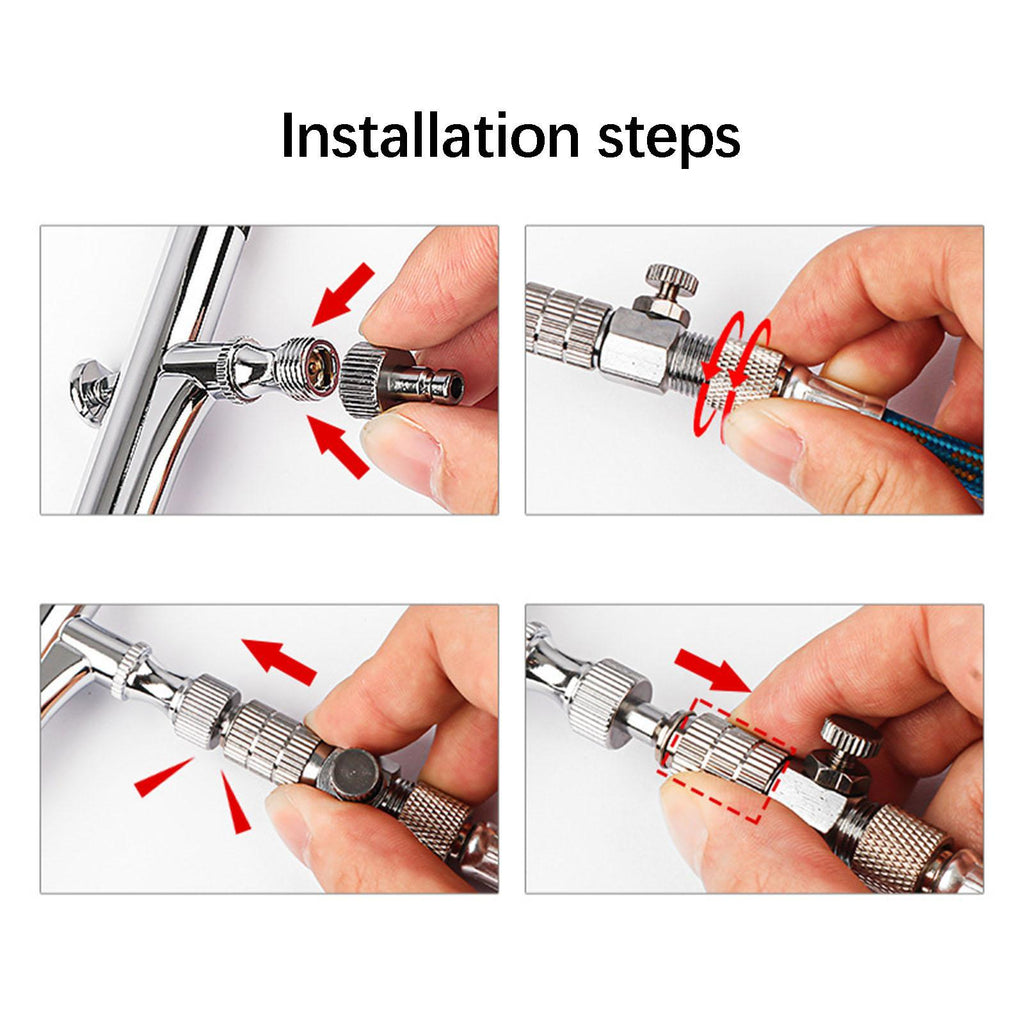 Installation steps