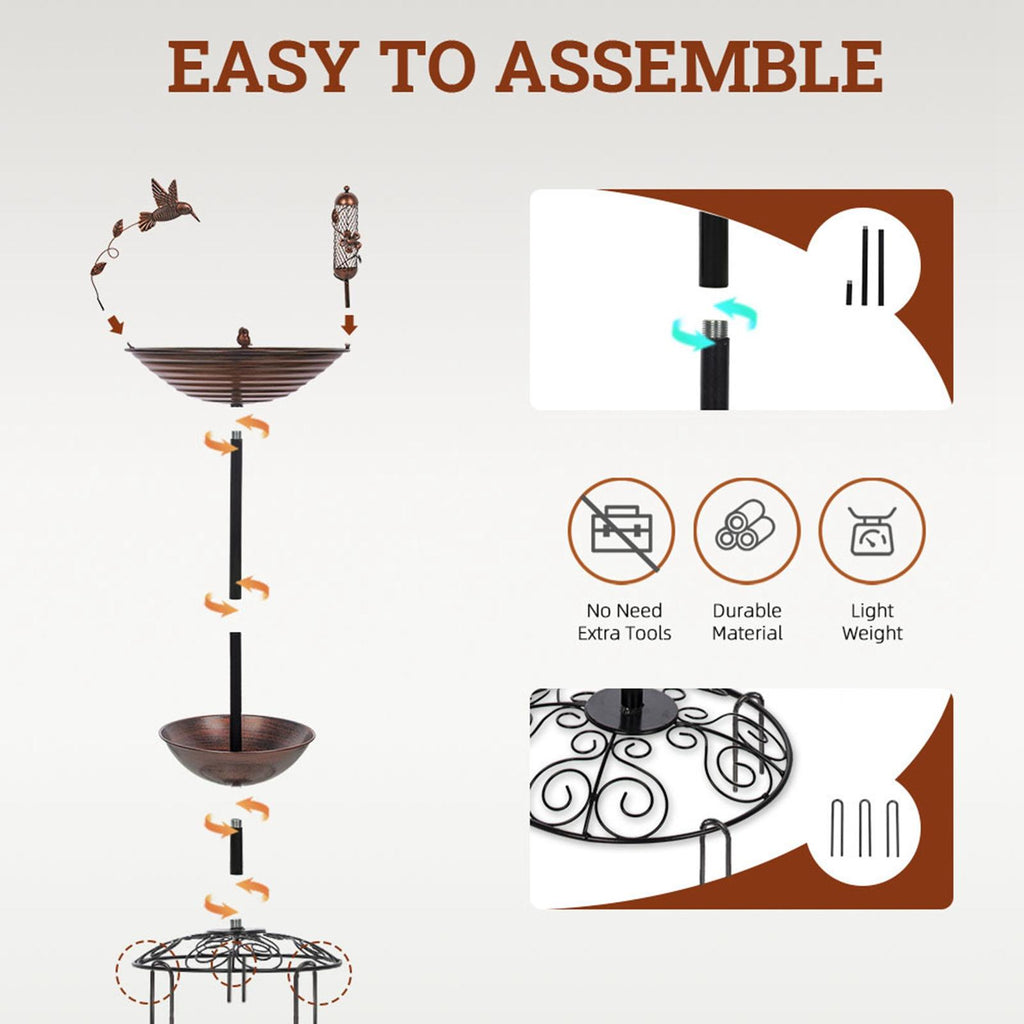 EASY TO ASSEMBLE

No Need Extra Tools

Durable Material

Light Weight