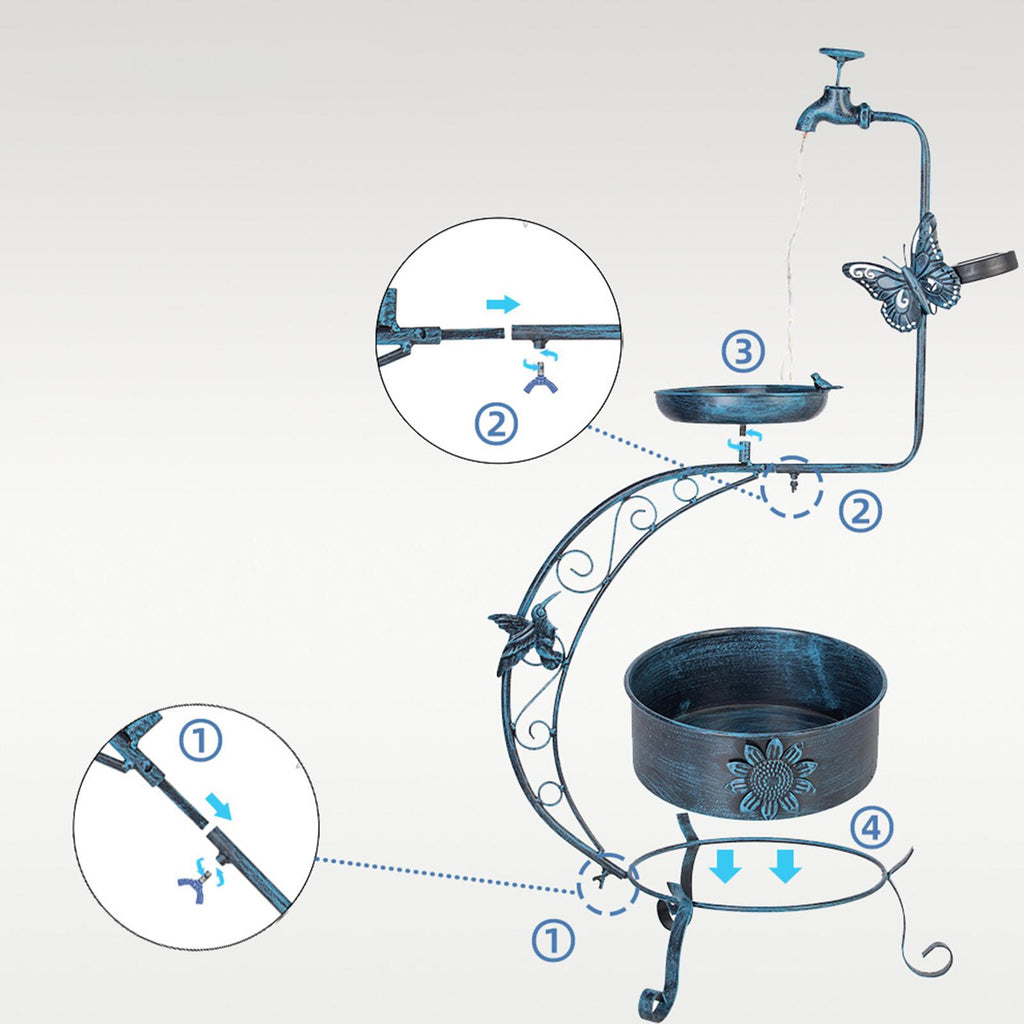 ②

③

②

①

④

①