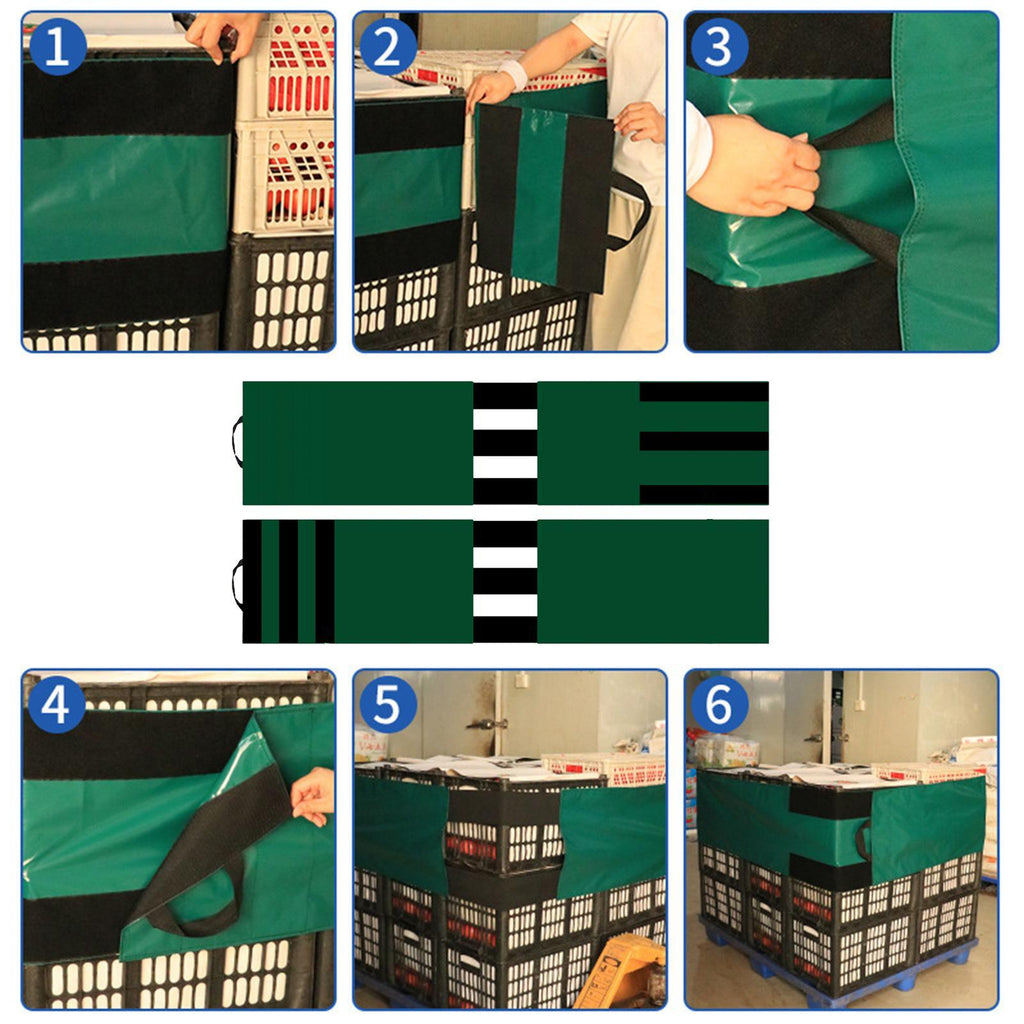 1

2

3

4

5

6