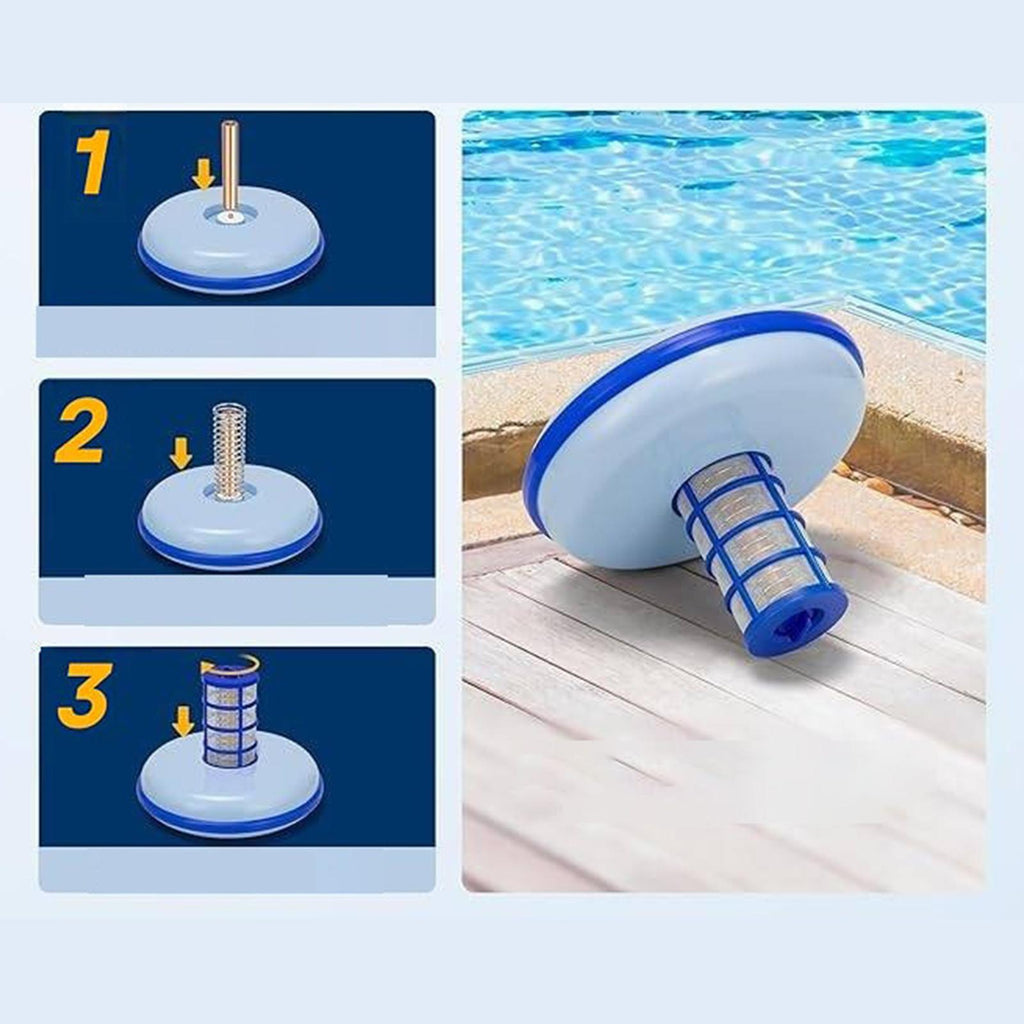 1

2

3