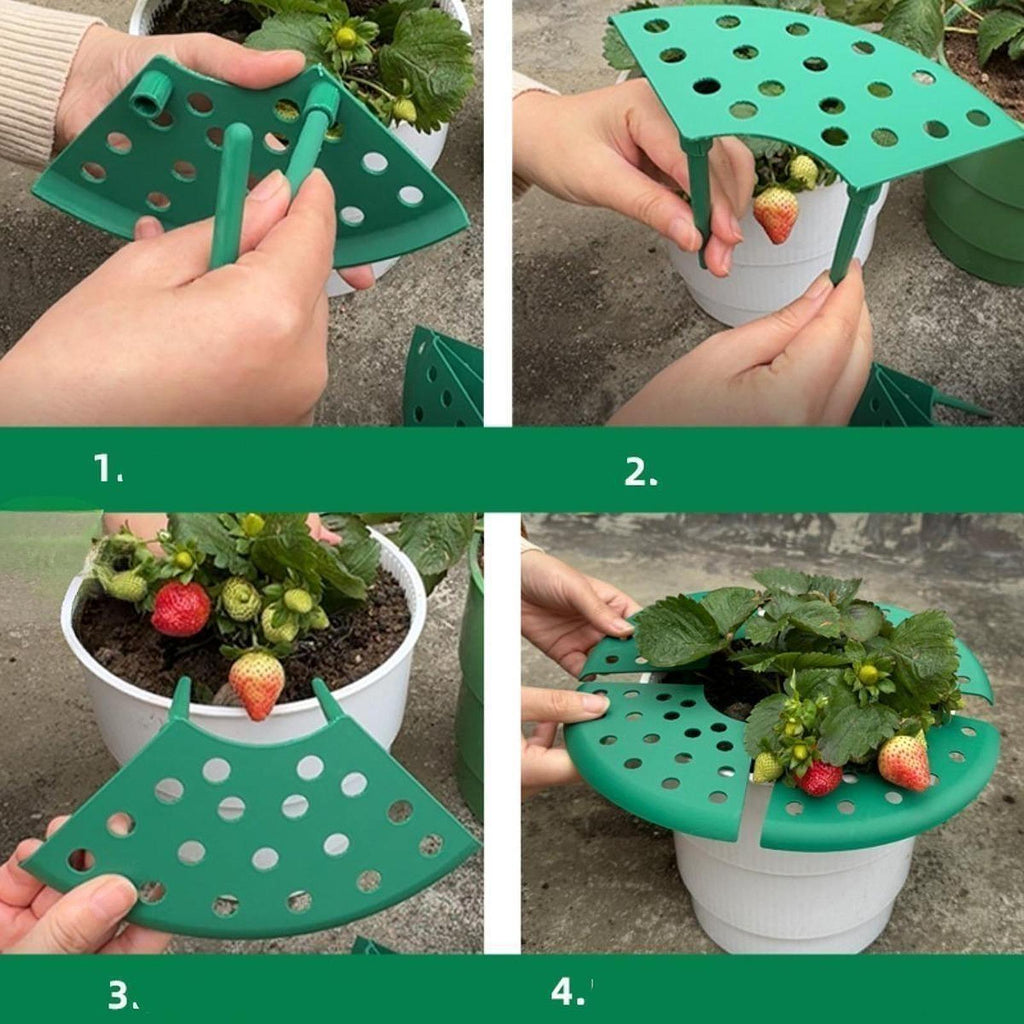 1.

2.

3.

4.