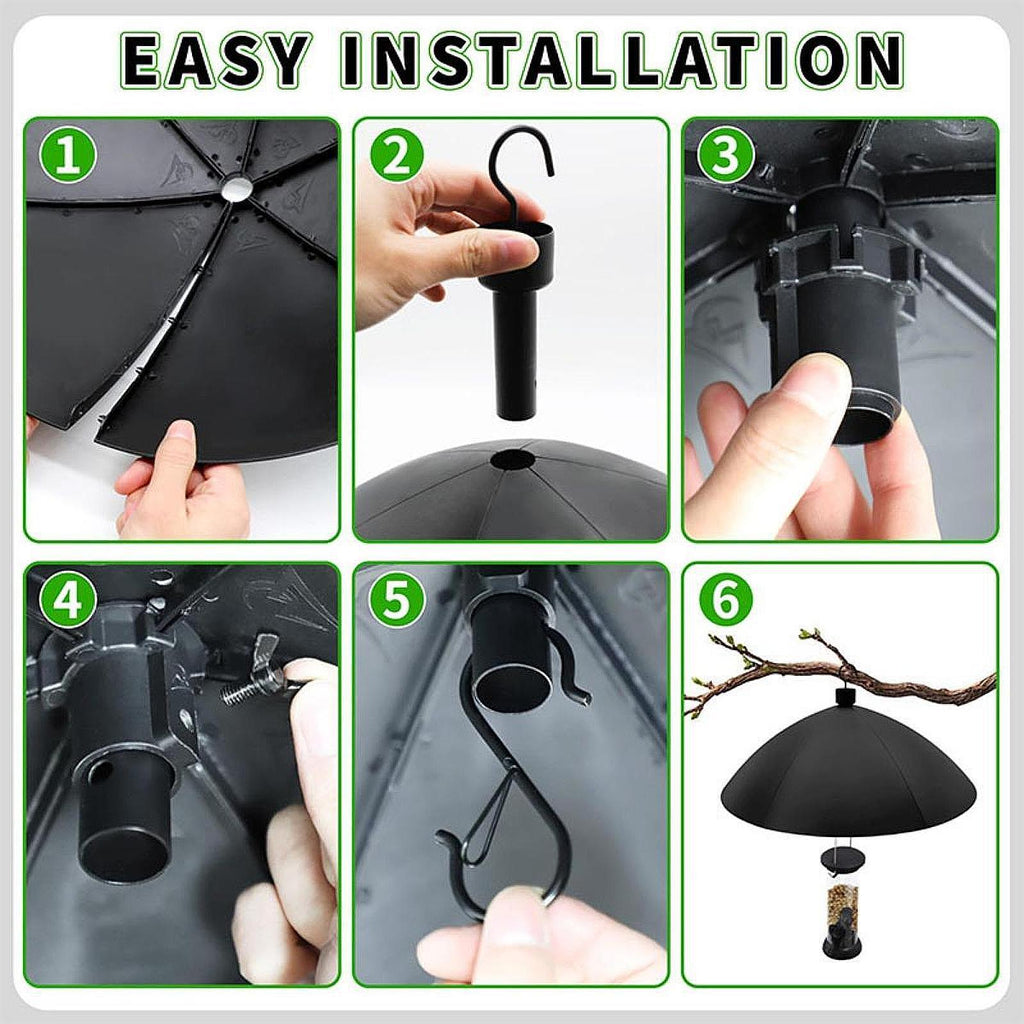 EASY INSTALLATION

1

2

3

4

5

6